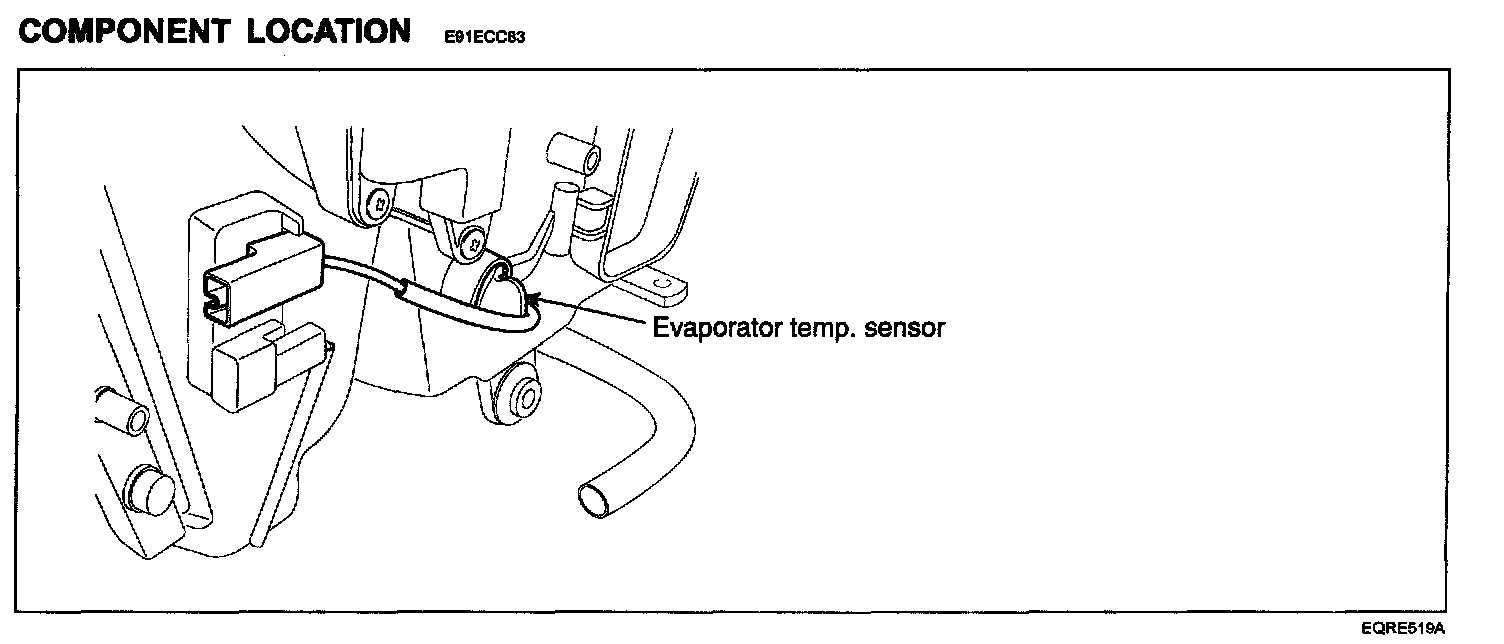 COMPONENT LOCATION E91ECC83

Evaporator temp. sensor

EQRE519A