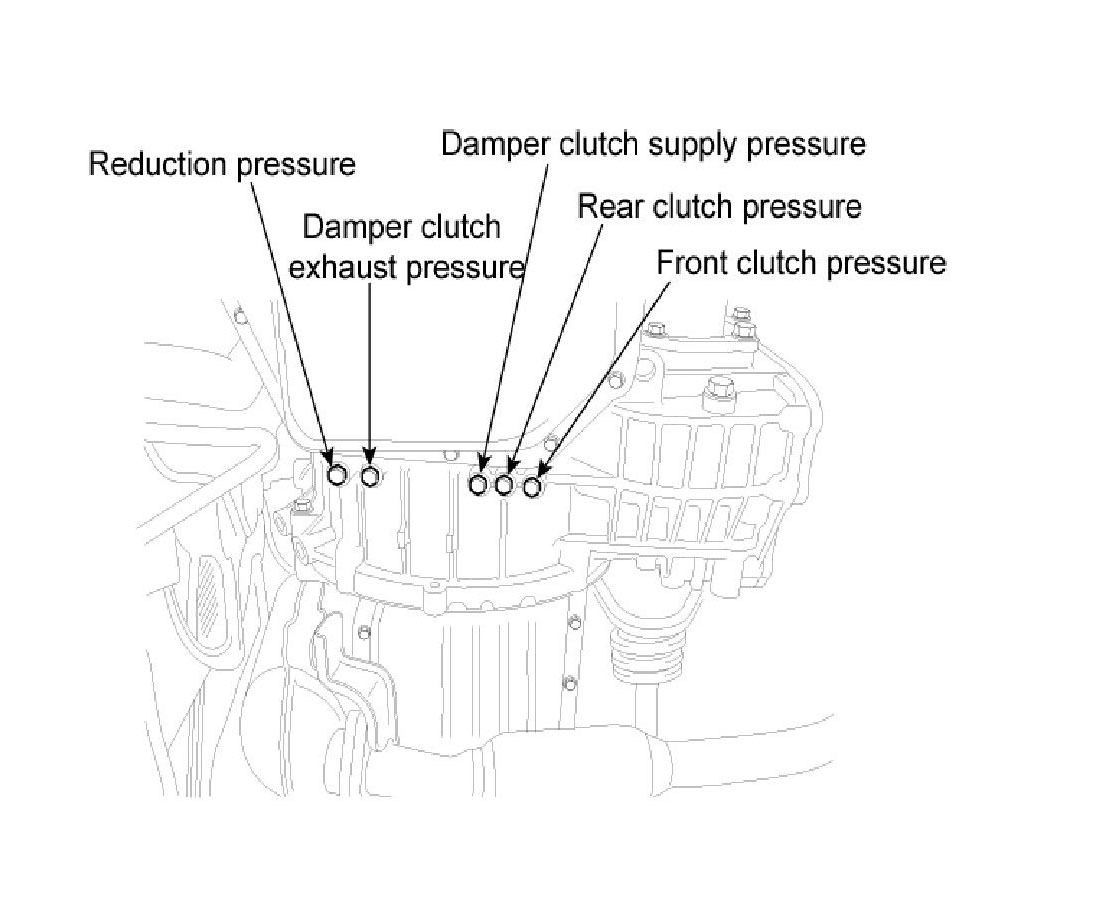 Reduction pressure

Damper clutch exhaust pressure

Damper clutch supply pressure

Rear clutch pressure

Front clutch pressure