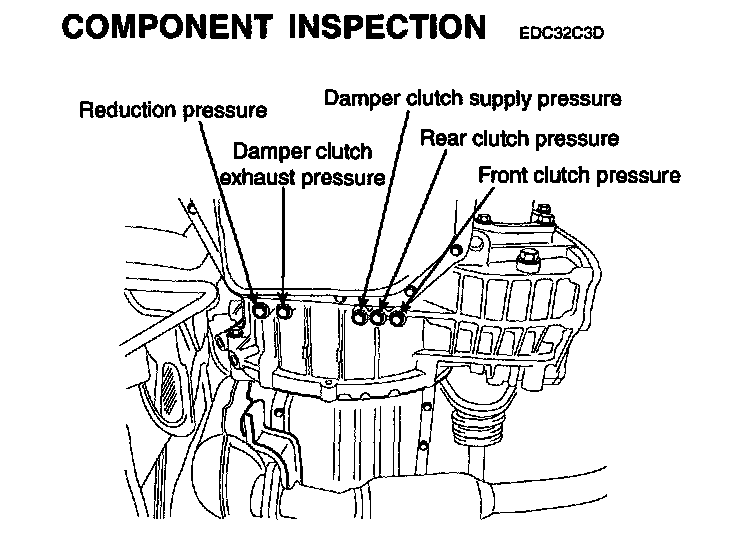 COMPONENT INSPECTION EDC32C3D

Reduction pressure

Damper clutch exhaust pressure

Damper clutch supply pressure

Rear clutch pressure

Front clutch pressure