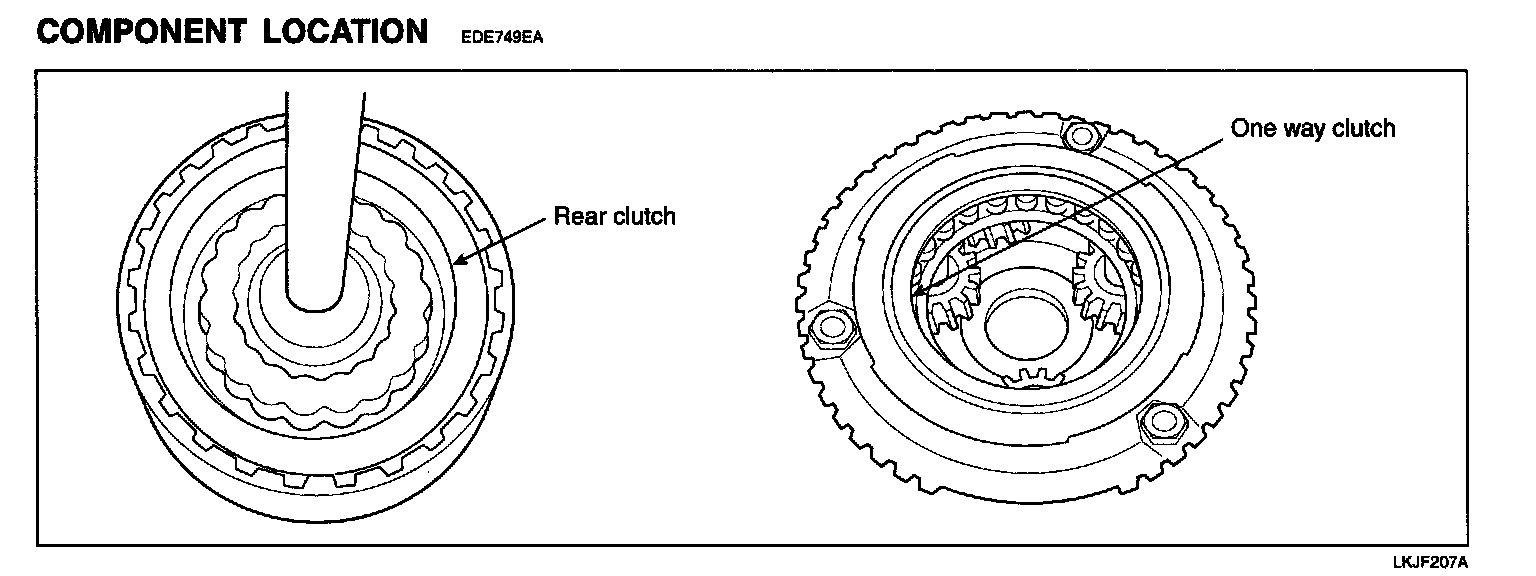 COMPONENT LOCATION EDE749EA

Rear clutch

One way clutch

LKJF207A