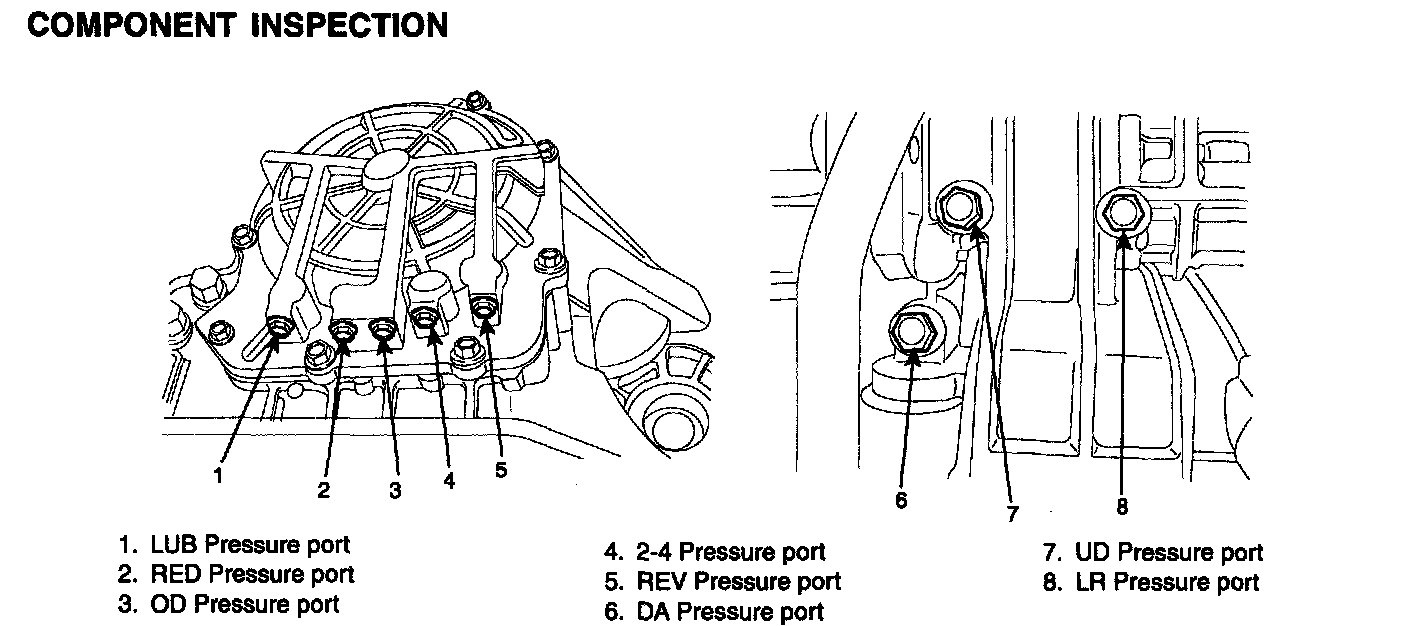 COMPONENT INSPECTION

1
2
3
4
5

6
7
8

1. LUB Pressure port
2. RED Pressure port
3. OD Pressure port

4. 2-4 Pressure port
5. REV Pressure port
6. DA Pressure port

7. UD Pressure port
8. LR Pressure port