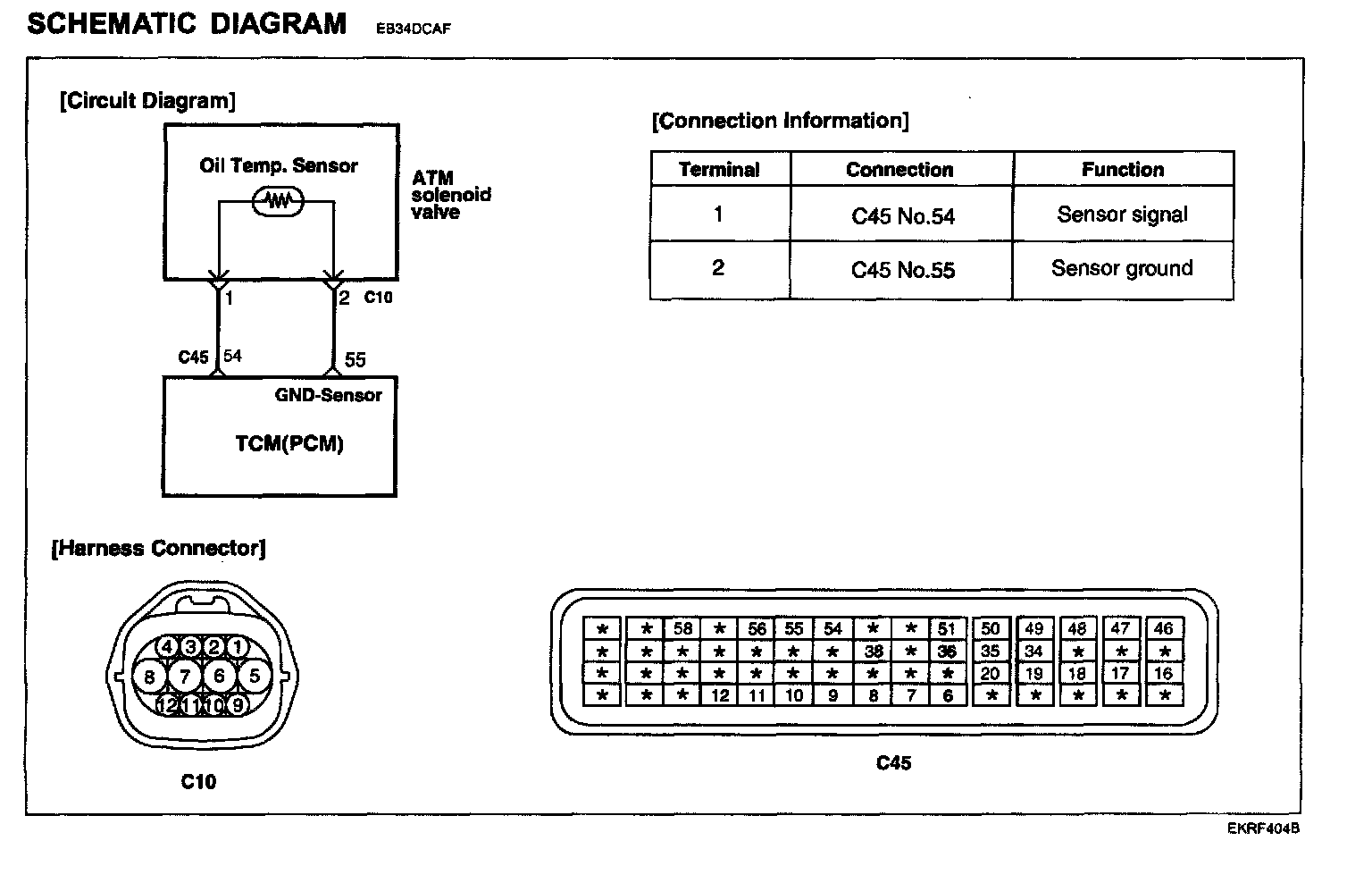 SCHEMATIC DIAGRAM EB34DCAF

[Circuit Diagram]

Oil Temp. Sensor

ATM solenoid valve

1

2 C10

C45 54

55

GND-Sensor

TCM(PCM)

[Connection Information]

| Terminal | Connection | Function |
|---|---|---|
| 1 | C45 No.54 | Sensor signal |
| 2 | C45 No.55 | Sensor ground |

[Harness Connector]

4 3 2 1
8 7 6 5
12 11 10 9

C10

| * | * | 58 | * | 56 | 55 | 54 | * | * | 51 | 50 | 49 | 48 | 47 | 46 |
|---|---|---|---|---|---|---|---|---|---|---|---|---|---|---|
| * | * | * | * | * | * | * | 38 | * | 36 | 35 | 34 | * | * | * |
| * | * | * | * | * | * | * | * | * | * | 20 | 19 | 18 | 17 | 16 |
| * | * | * | 12 | 11 | 10 | 9 | 8 | 7 | 6 | * | * | * | * | * |

C45

EKRF404B