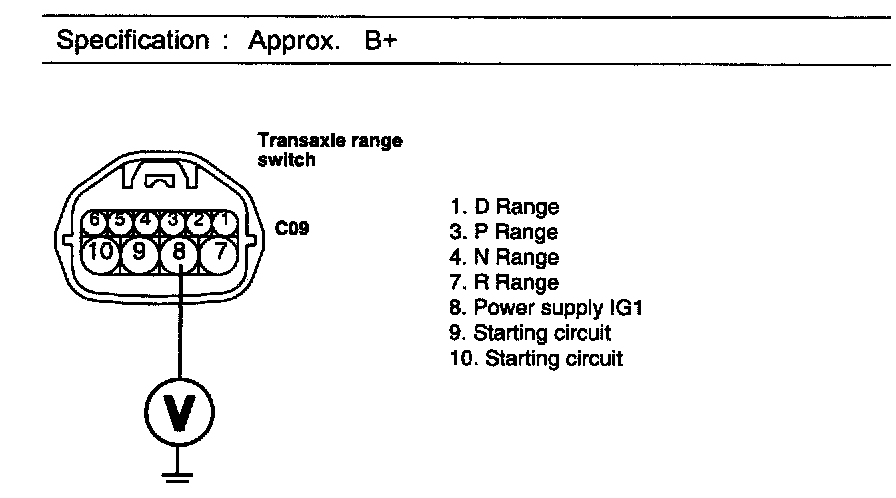 Specification : Approx. B+

Transaxle range switch

6 5 4 3 2 1
10 9 8 7

C09

V

1. D Range
3. P Range
4. N Range
7. R Range
8. Power supply IG1
9. Starting circuit
10. Starting circuit