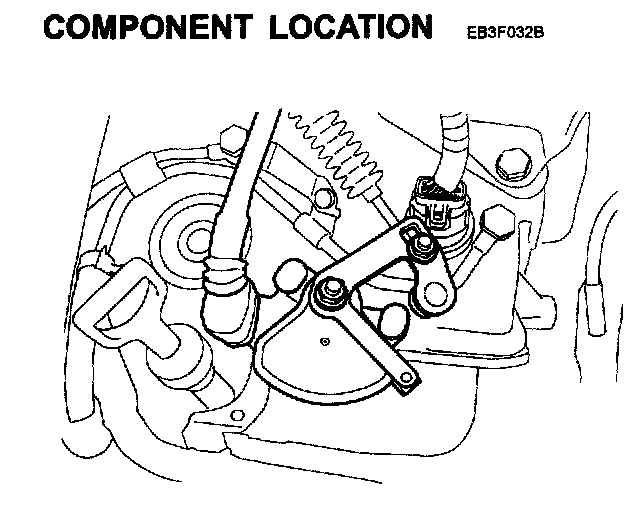 COMPONENT LOCATION EB3F032B