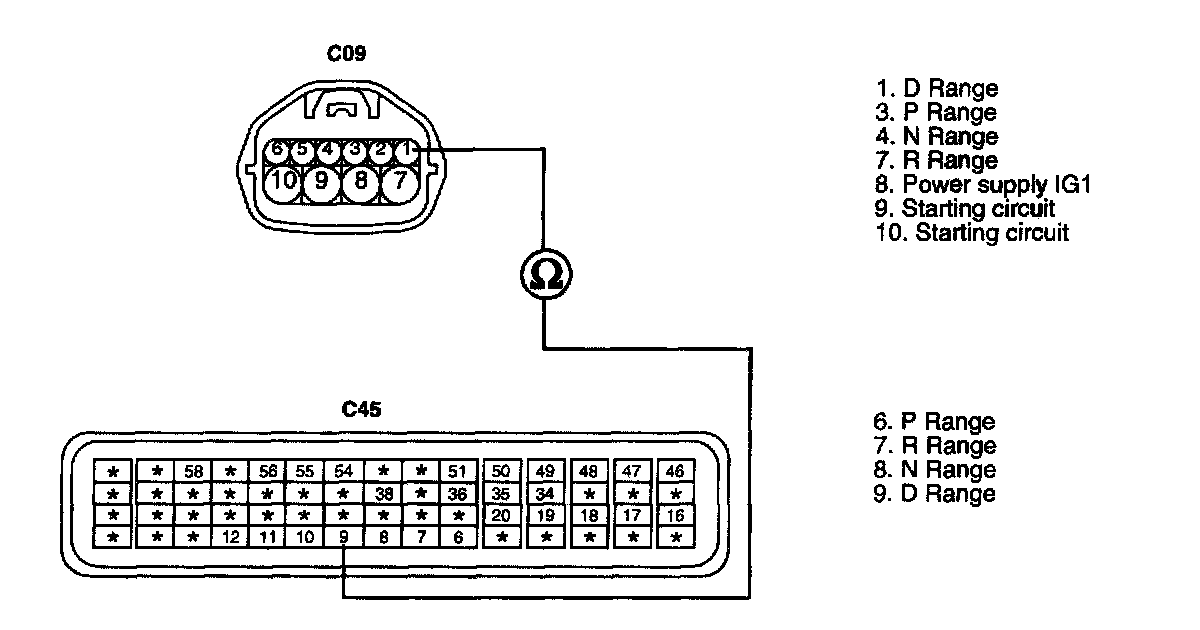 C09

6 5 4 3 2 1
10 9 8 7

Ω

1. D Range
3. P Range
4. N Range
7. R Range
8. Power supply IG1
9. Starting circuit
10. Starting circuit

C45

| * | * | 58 | * | 56 | 55 | 54 | * | * | 51 | 50 | 49 | 48 | 47 | 46 |
|---|---|---|---|---|---|---|---|---|---|---|---|---|---|---|
| * | * | * | * | * | * | * | 38 | * | 36 | 35 | 34 | * | * | * |
| * | * | * | * | * | * | * | * | * | * | 20 | 19 | 18 | 17 | 16 |
| * | * | * | 12 | 11 | 10 | 9 | 8 | 7 | 6 | * | * | * | * | * |

6. P Range
7. R Range
8. N Range
9. D Range