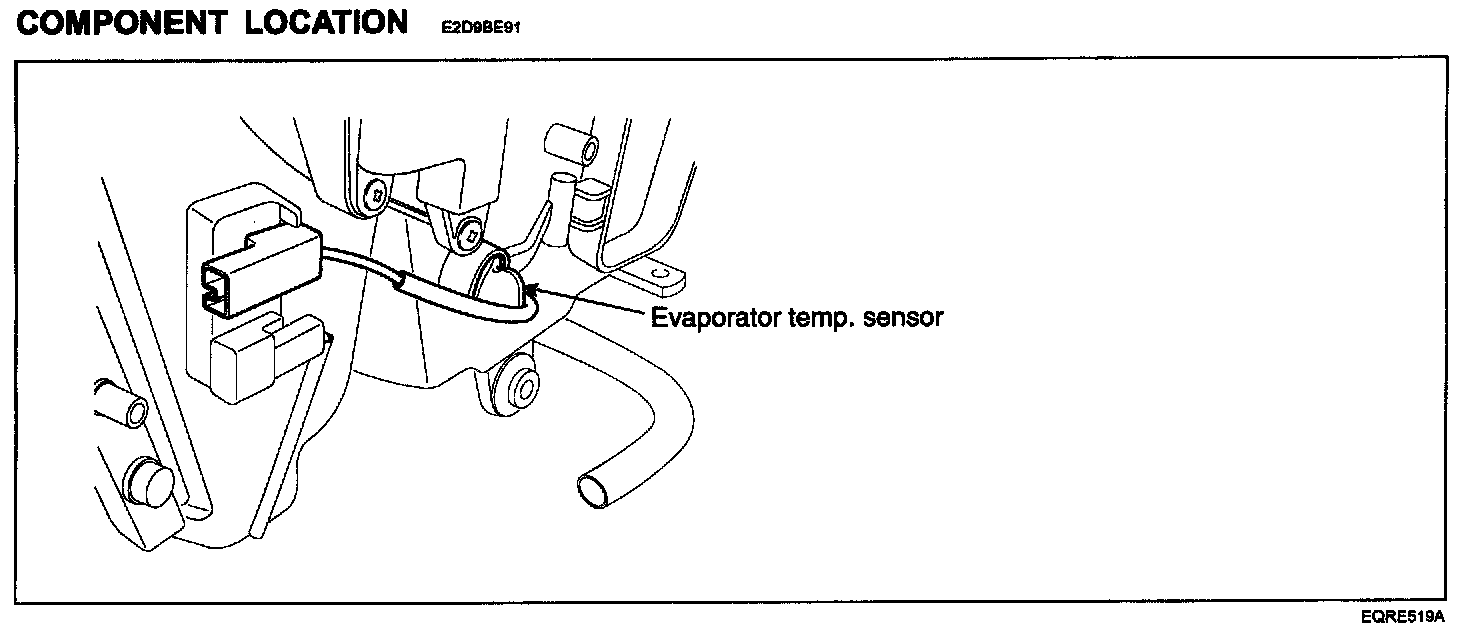 COMPONENT LOCATION E2D9BE91

Evaporator temp. sensor

EQRE519A