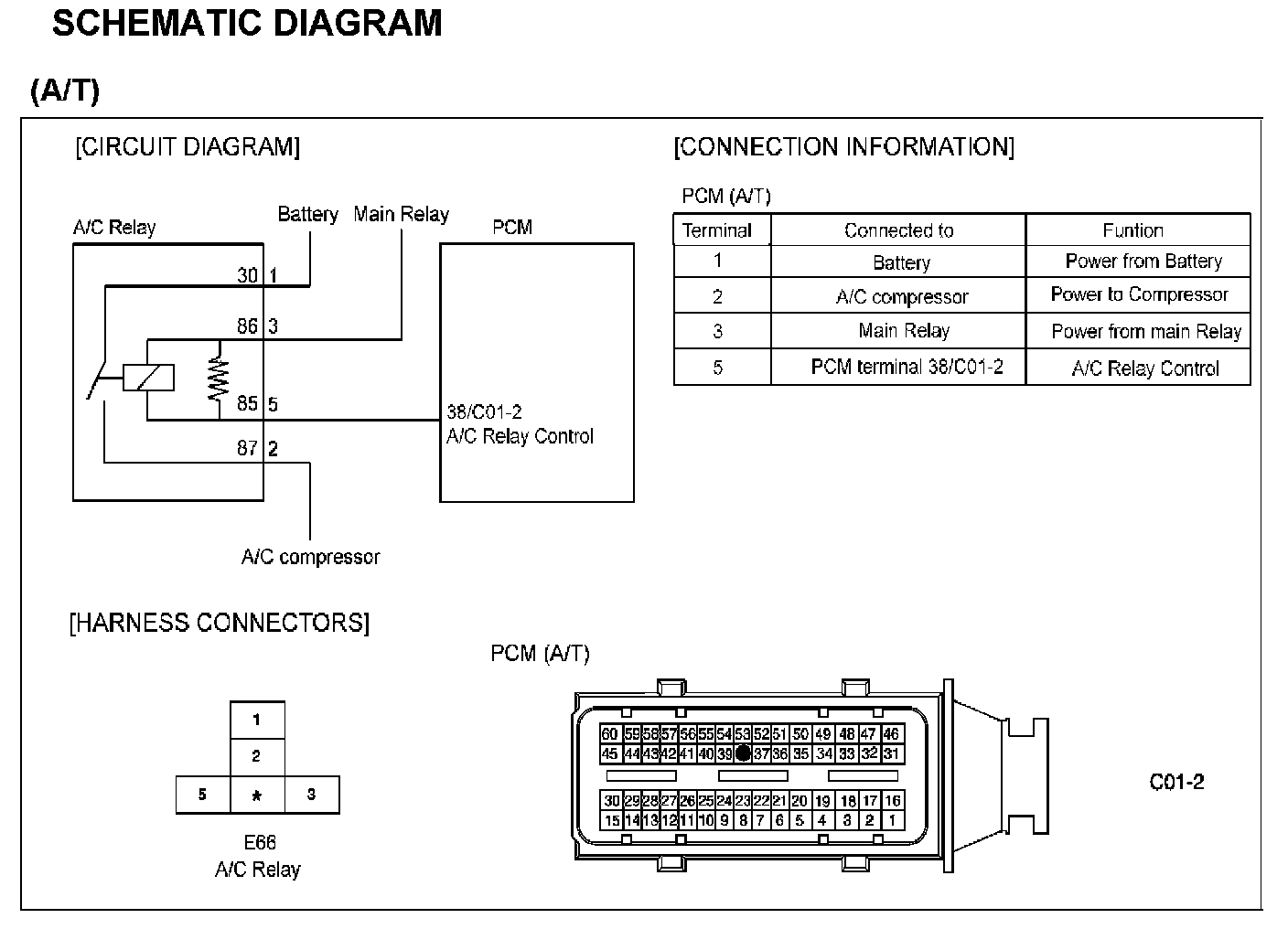 SCHEMATIC DIAGRAM

(A/T)

[CIRCUIT DIAGRAM]

A/C Relay

Battery

Main Relay

PCM

30 1

86 3

85 5

87 2

38/C01-2
A/C Relay Control

A/C compressor

[CONNECTION INFORMATION]

PCM (A/T)

| Terminal | Connected to | Funtion |
|---|---|---|
| 1 | Battery | Power from Battery |
| 2 | A/C compressor | Power to Compressor |
| 3 | Main Relay | Power from main Relay |
| 5 | PCM terminal 38/C01-2 | A/C Relay Control |

[HARNESS CONNECTORS]

PCM (A/T)

1
2
5 * 3

E66
A/C Relay

60 59 58 57 56 55 54 53 52 51 50 49 48 47 46
45 44 43 42 41 40 39 37 36 35 34 33 32 31
30 29 28 27 26 25 24 23 22 21 20 19 18 17 16
15 14 13 12 11 10 9 8 7 6 5 4 3 2 1

C01-2