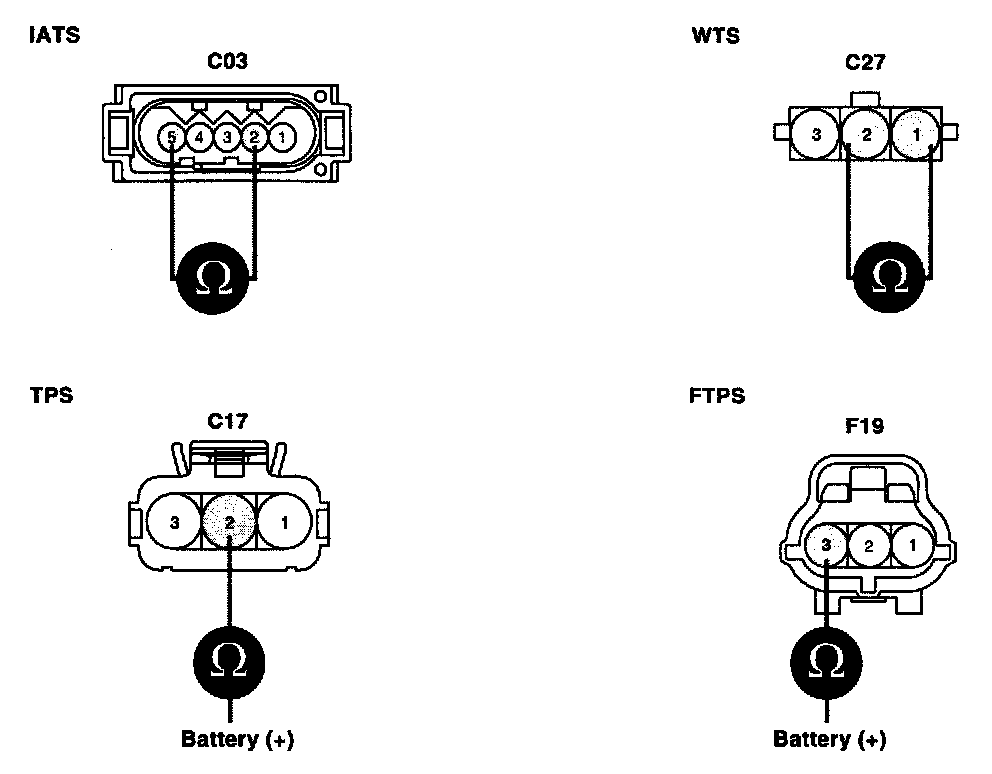 IATS

C03

5 4 3 2 1

$\Omega$

WTS

C27

3 2 1

$\Omega$

TPS

C17

3 2 1

$\Omega$

Battery (+)

FTPS

F19

3 2 1

$\Omega$

Battery (+)