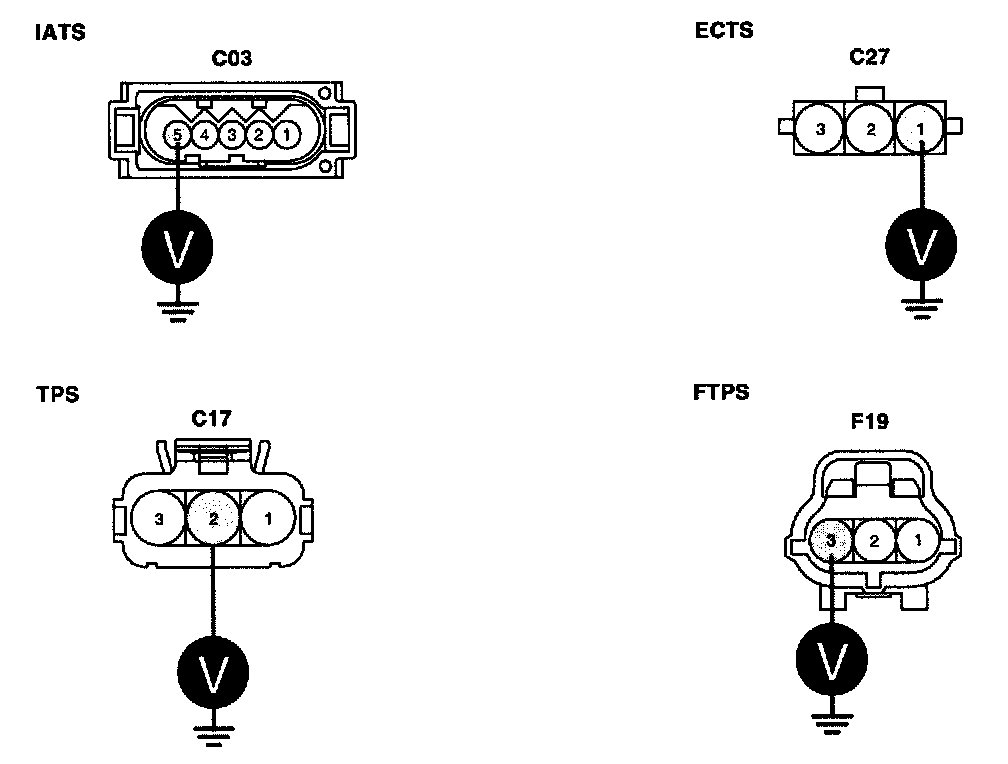 IATS
C03
5 4 3 2 1
V

ECTS
C27
3 2 1
V

TPS
C17
3 2 1
V

FTPS
F19
3 2 1
V