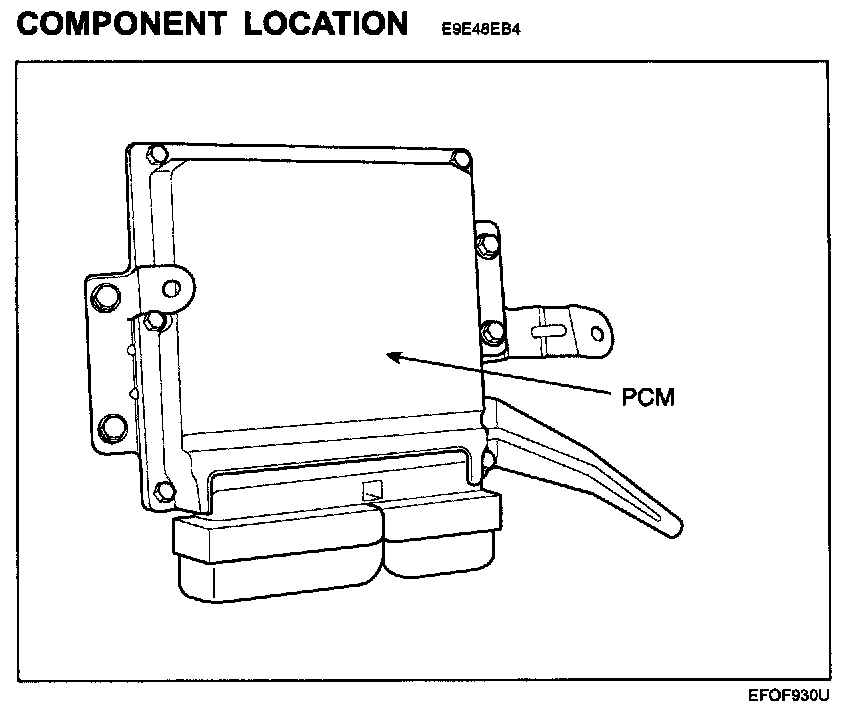 COMPONENT LOCATION E9E48EB4

PCM

EFOF930U