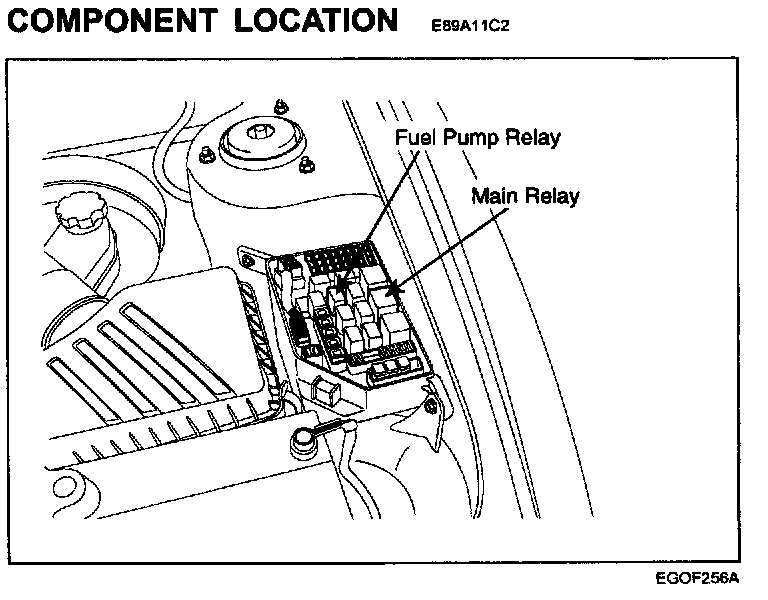 COMPONENT LOCATION E89A11C2

Fuel Pump Relay

Main Relay

EGOF256A