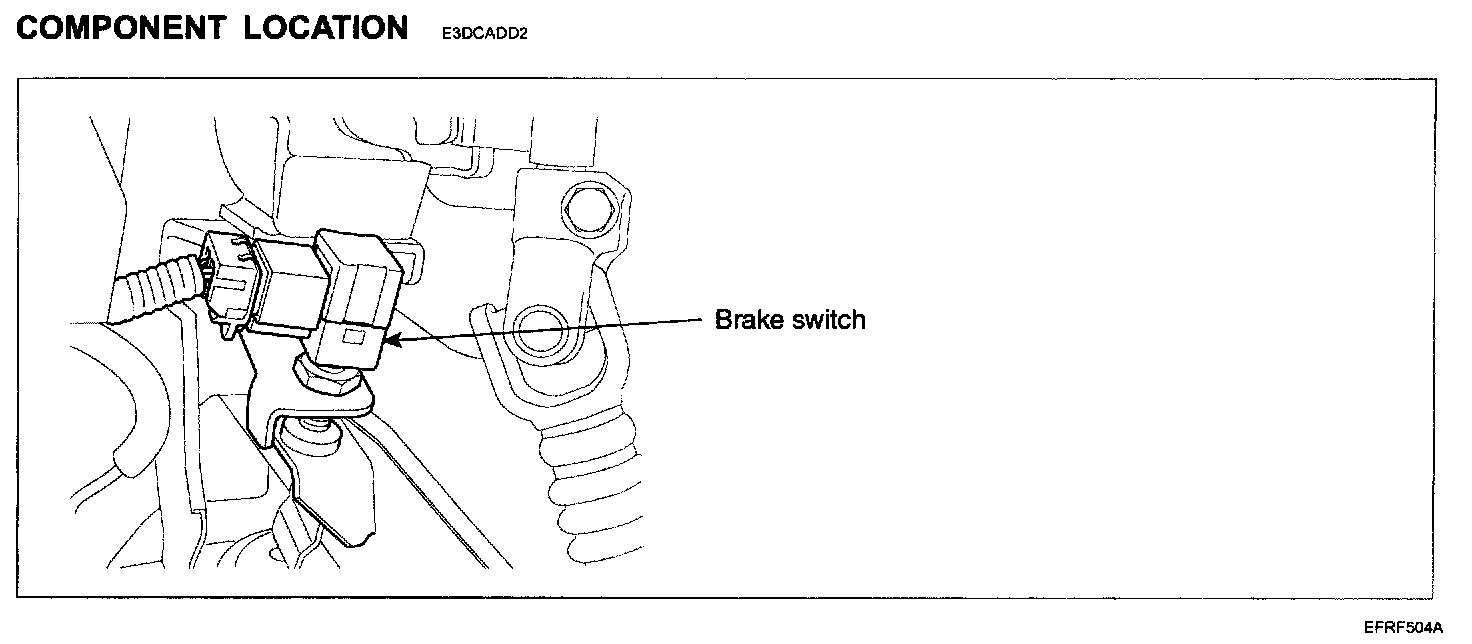 COMPONENT LOCATION E3DCADD2

Brake switch

EFRF504A