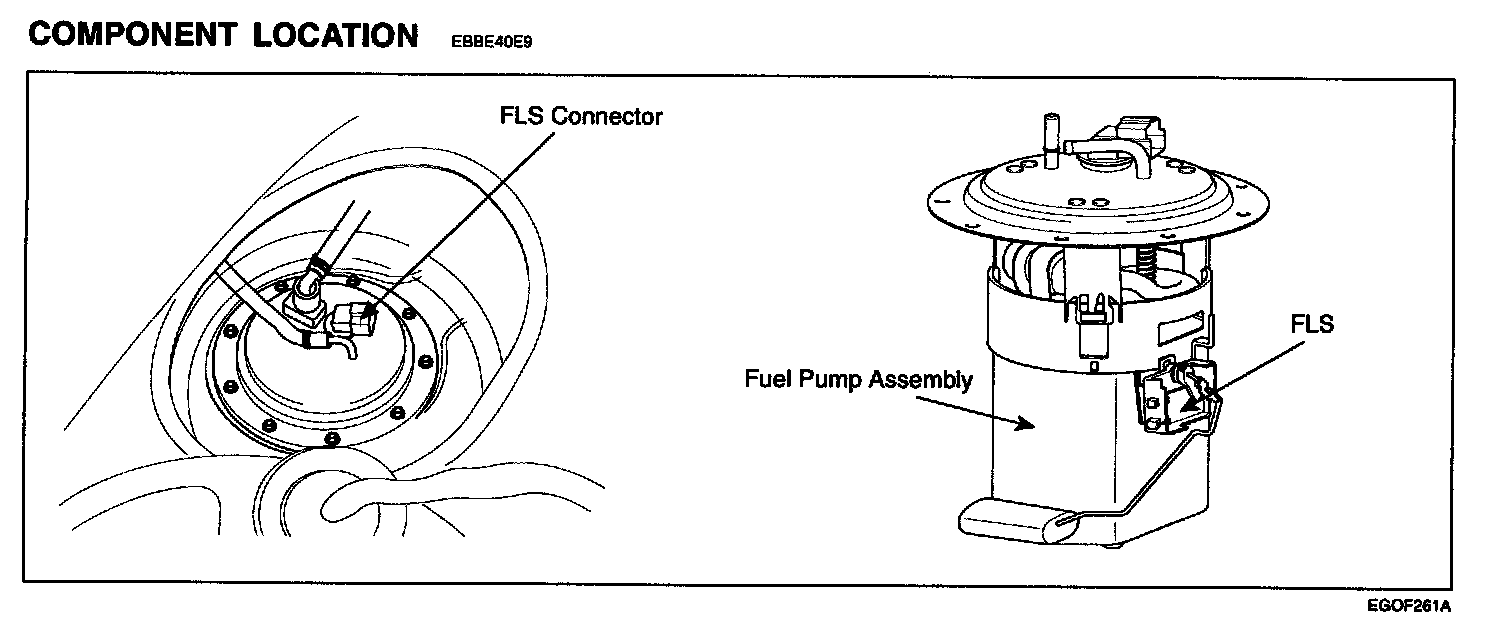 COMPONENT LOCATION EBBE40E9

FLS Connector

FLS

Fuel Pump Assembly

EGOF261A