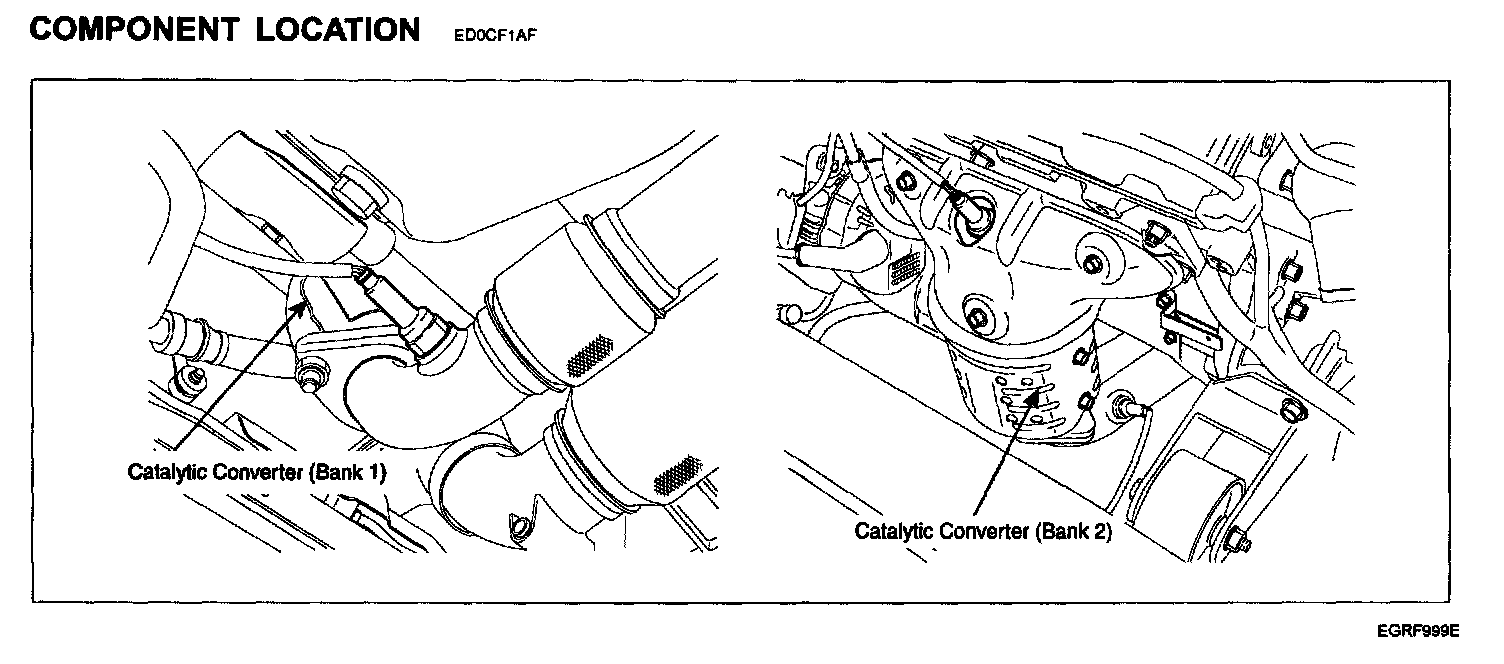 COMPONENT LOCATION ED0CF1AF

Catalytic Converter (Bank 1)

Catalytic Converter (Bank 2)

EGRF999E