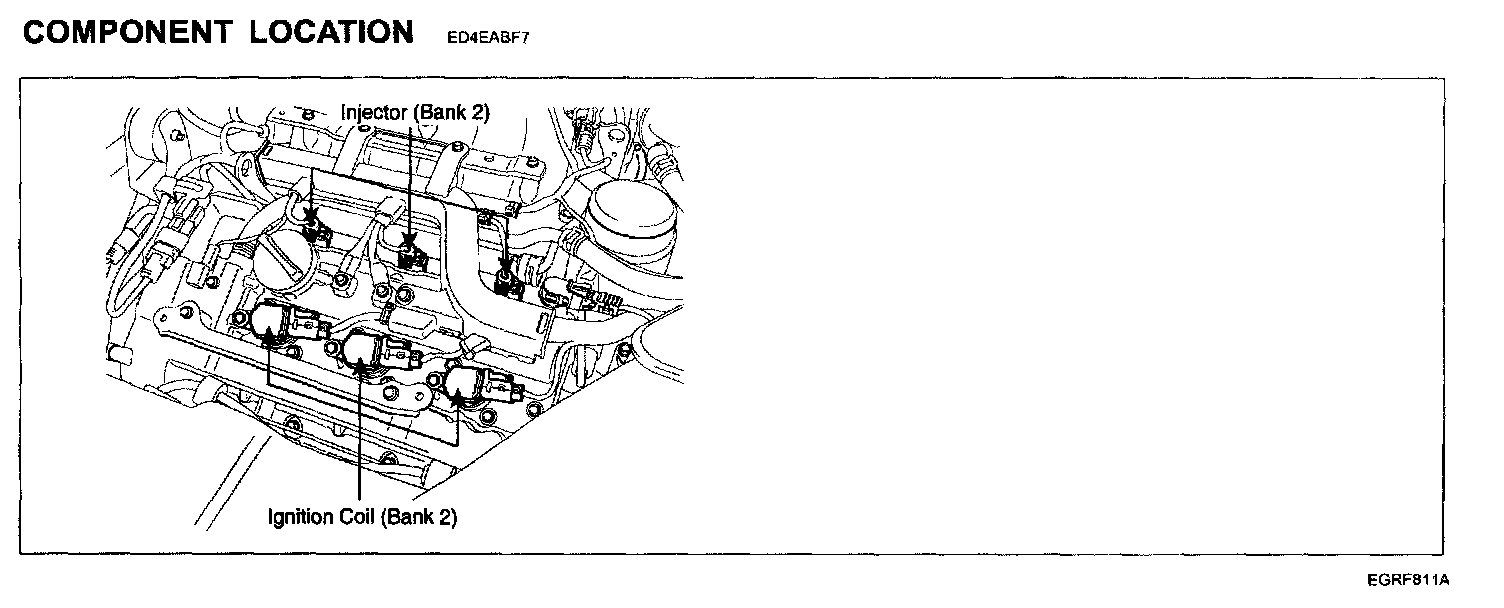 COMPONENT LOCATION ED4EABF7

Injector (Bank 2)

Ignition Coil (Bank 2)

EGRF811A