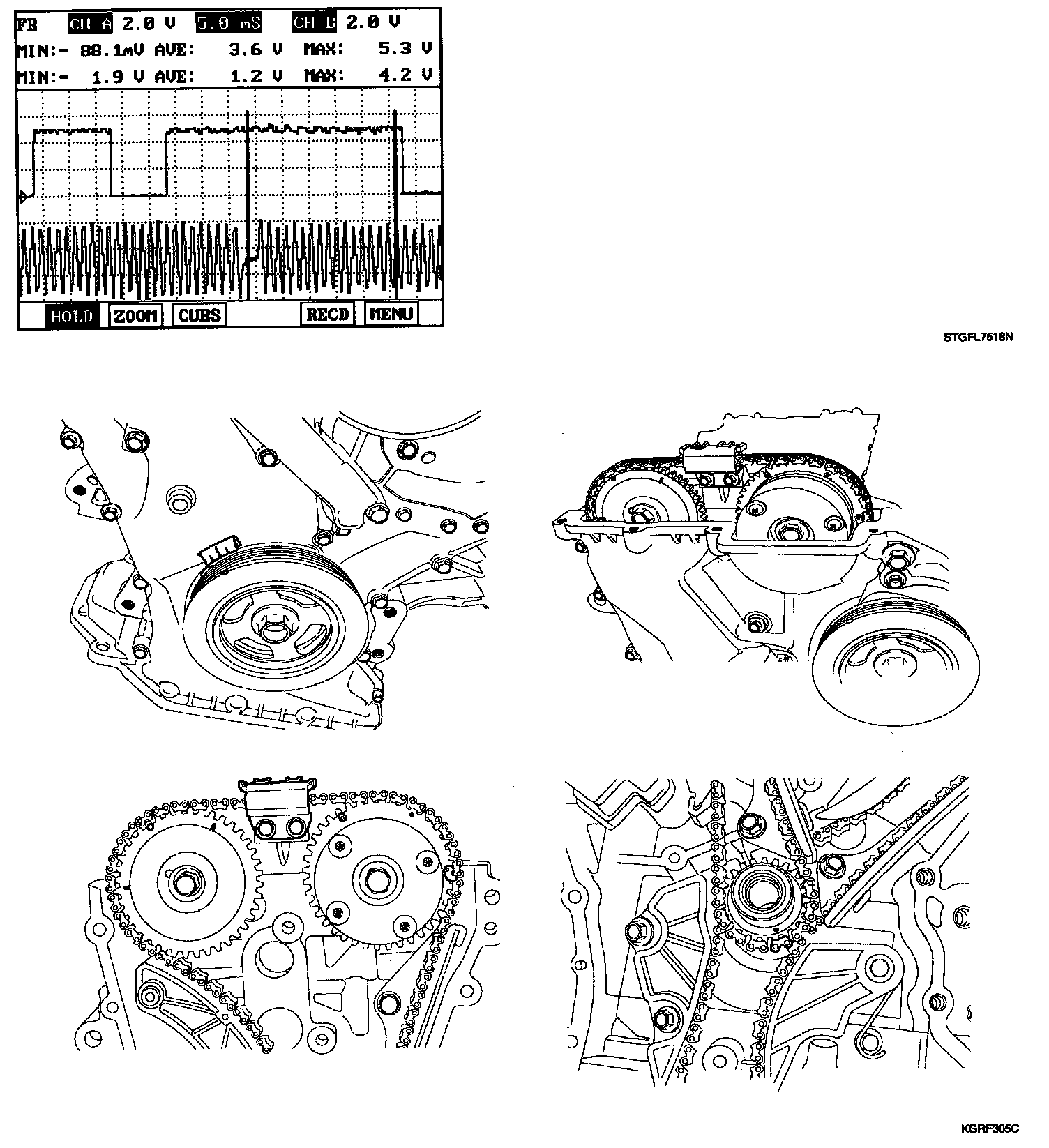 FR CH A 2.0 V 5.0 mS CH B 2.0 V
MIN:- 88.1mV AVE: 3.6 V MAX: 5.3 V
MIN:- 1.9 V AVE: 1.2 V MAX: 4.2 V

HOLD ZOOM CURS RECD MENU

STGFL7518N

KGRF305C