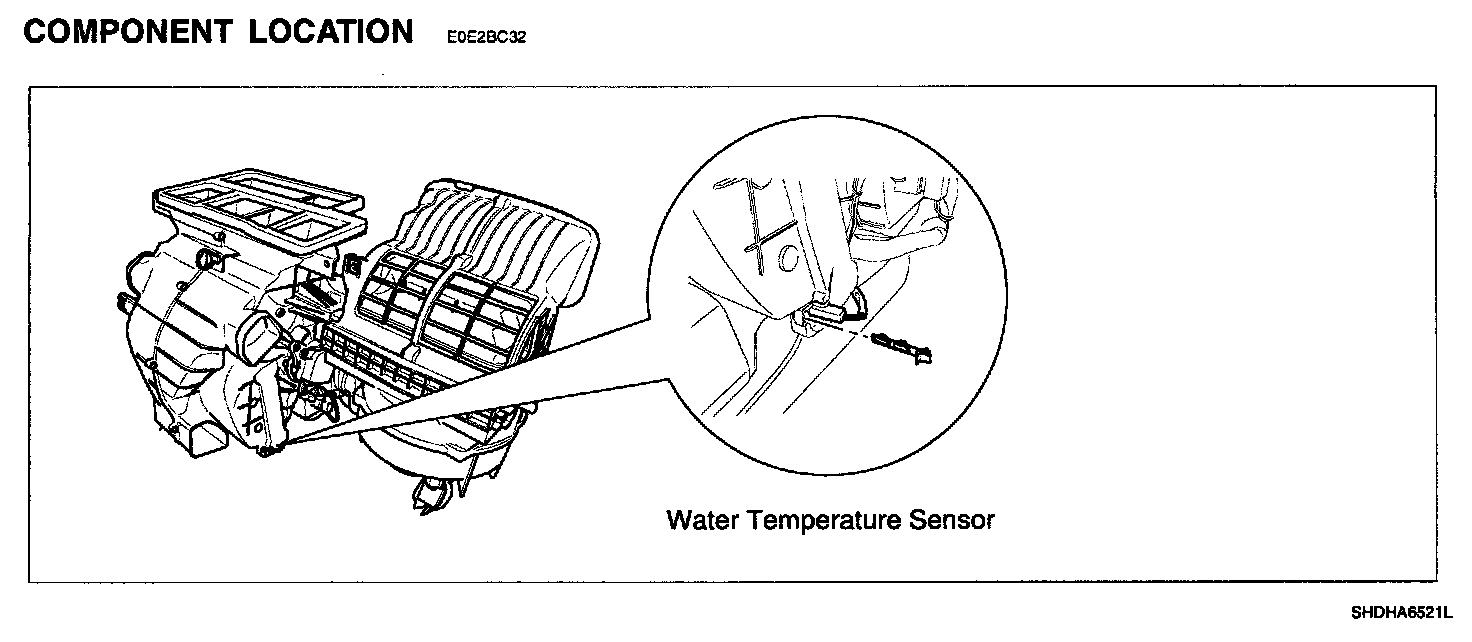 COMPONENT LOCATION E0E2BC32

Water Temperature Sensor

SHDHA6521L