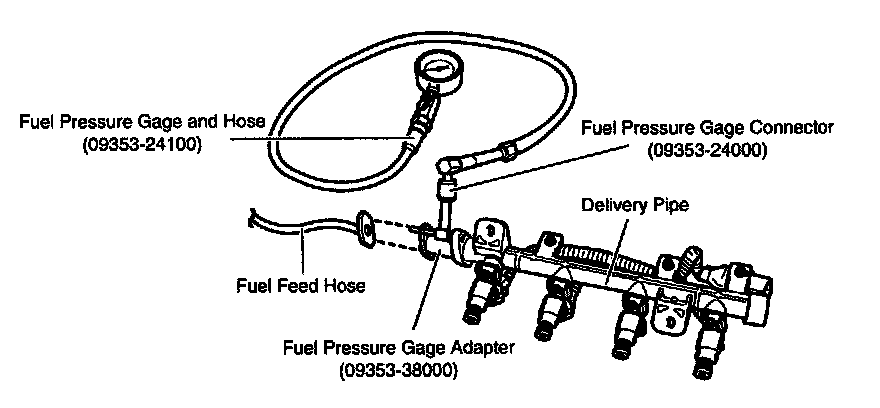 Fuel Pressure Gage and Hose
(09353-24100)

Fuel Pressure Gage Connector
(09353-24000)

Delivery Pipe

Fuel Feed Hose

Fuel Pressure Gage Adapter
(09353-38000)