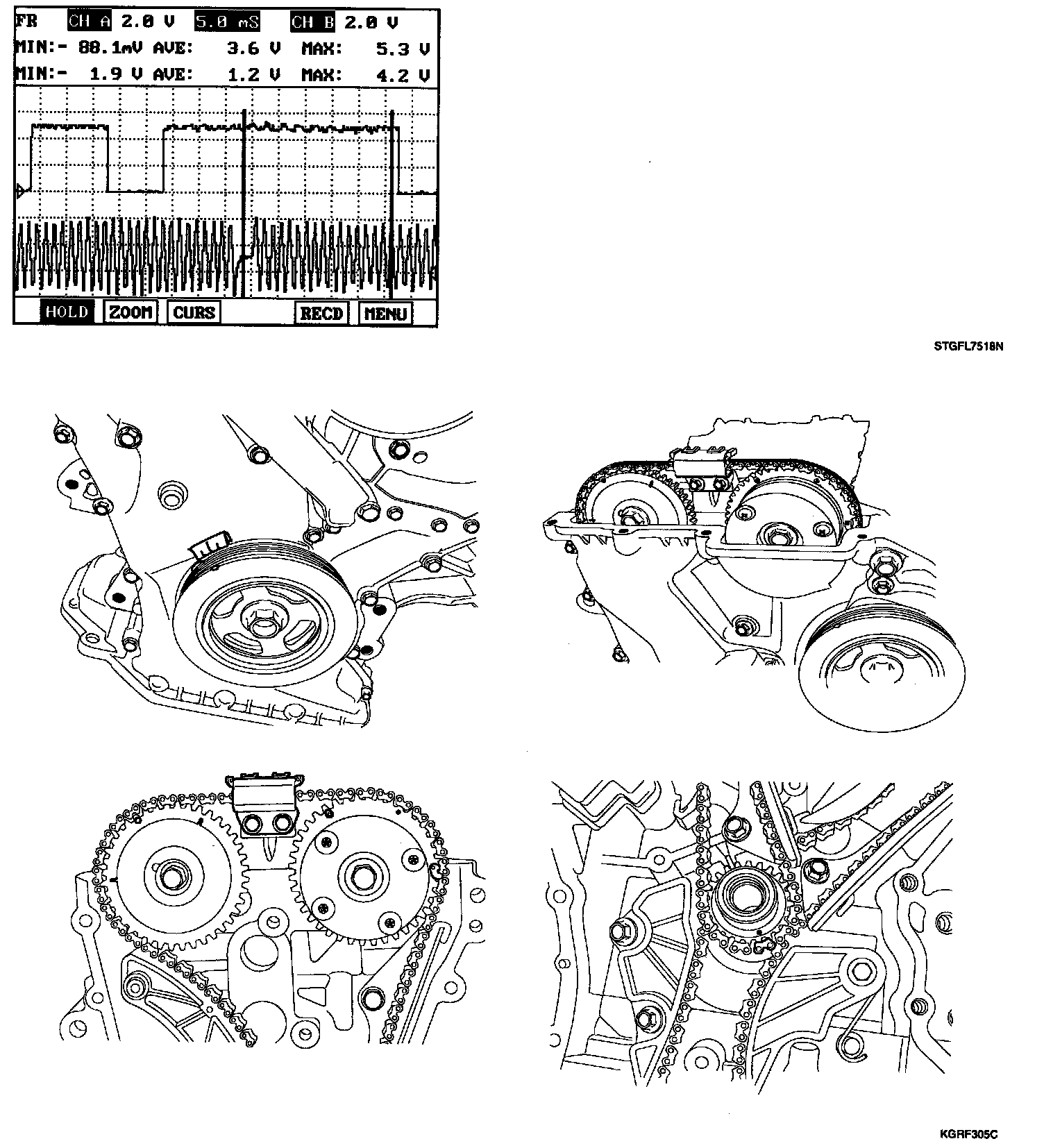 FR CH A 2.0 V 5.0 mS CH B 2.0 V
MIN:- 88.1mV AVE: 3.6 V MAX: 5.3 V
MIN:- 1.9 V AVE: 1.2 V MAX: 4.2 V

HOLD ZOOM CURS RECD MENU

STGFL7518N

KGRF305C