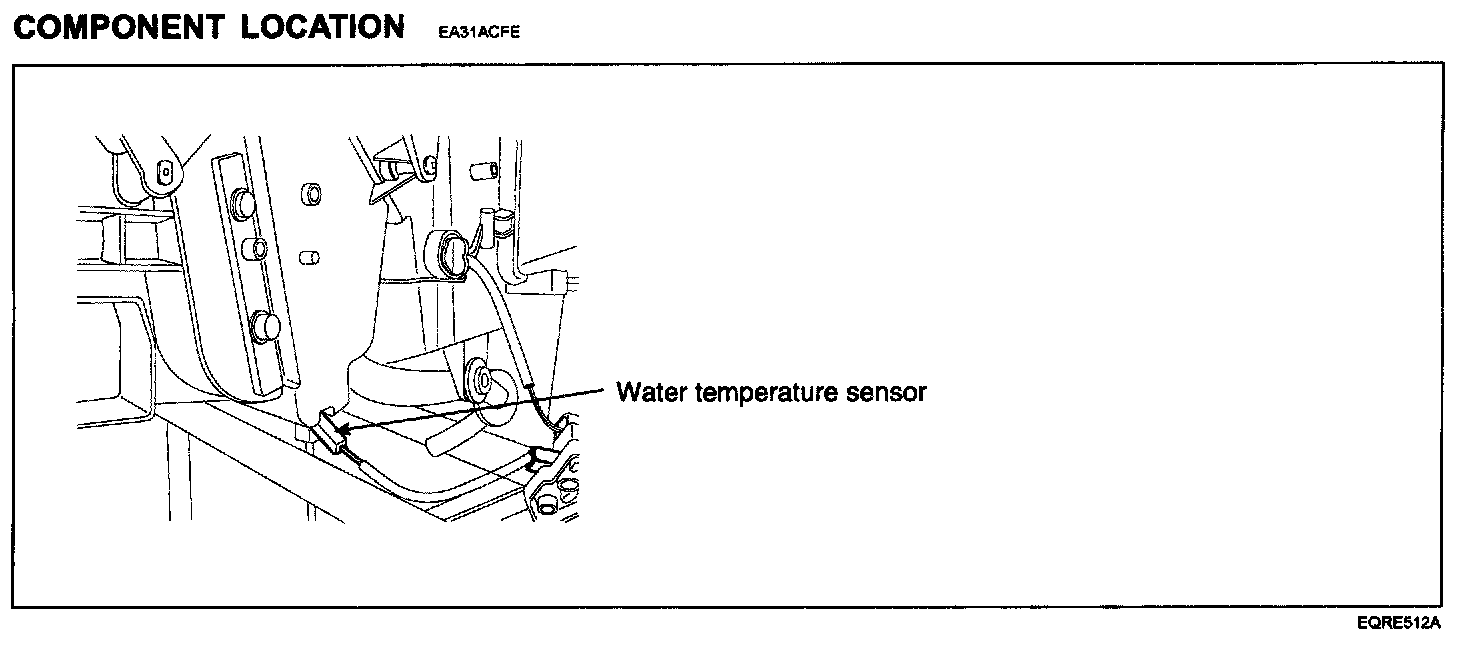 COMPONENT LOCATION EA31ACFE

Water temperature sensor

EQRE512A