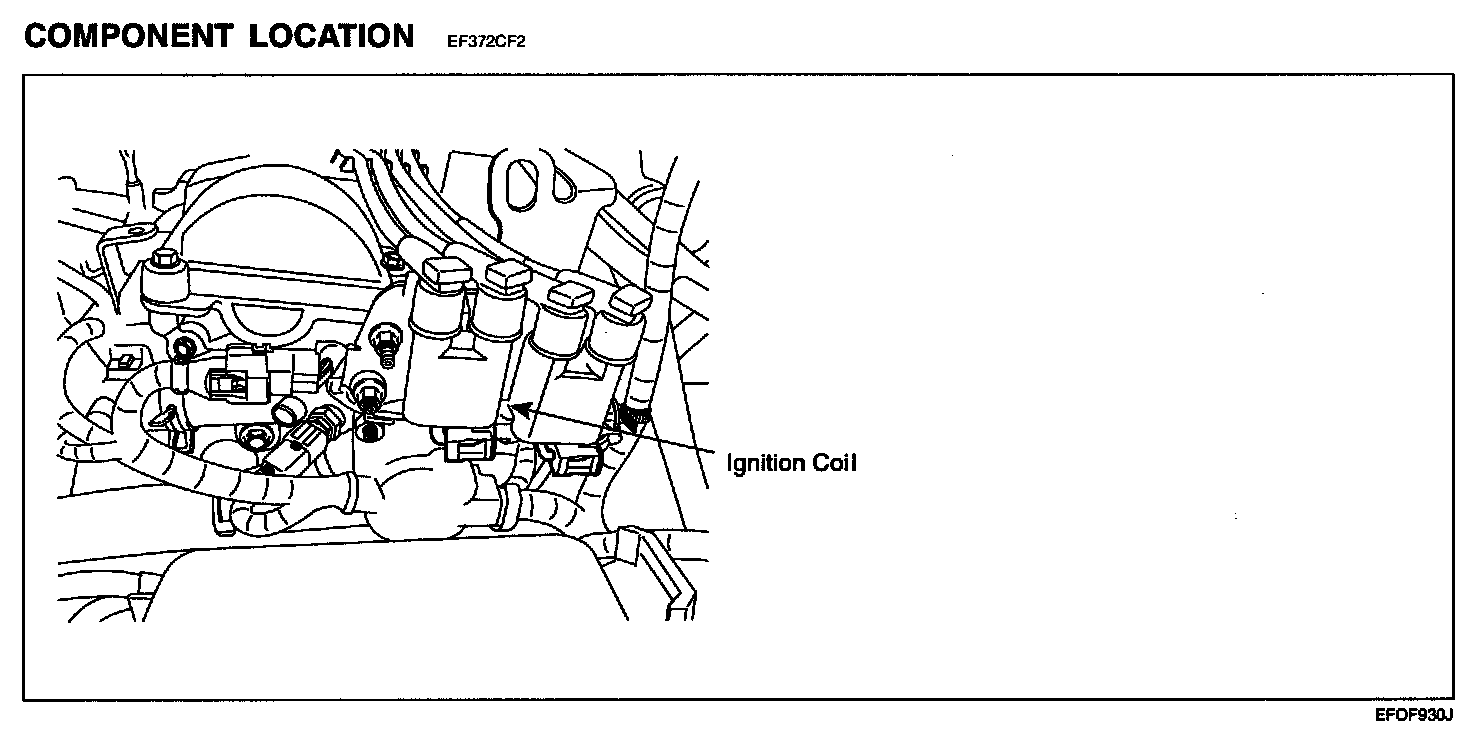 COMPONENT LOCATION EF372CF2

Ignition Coil

EFOF930J