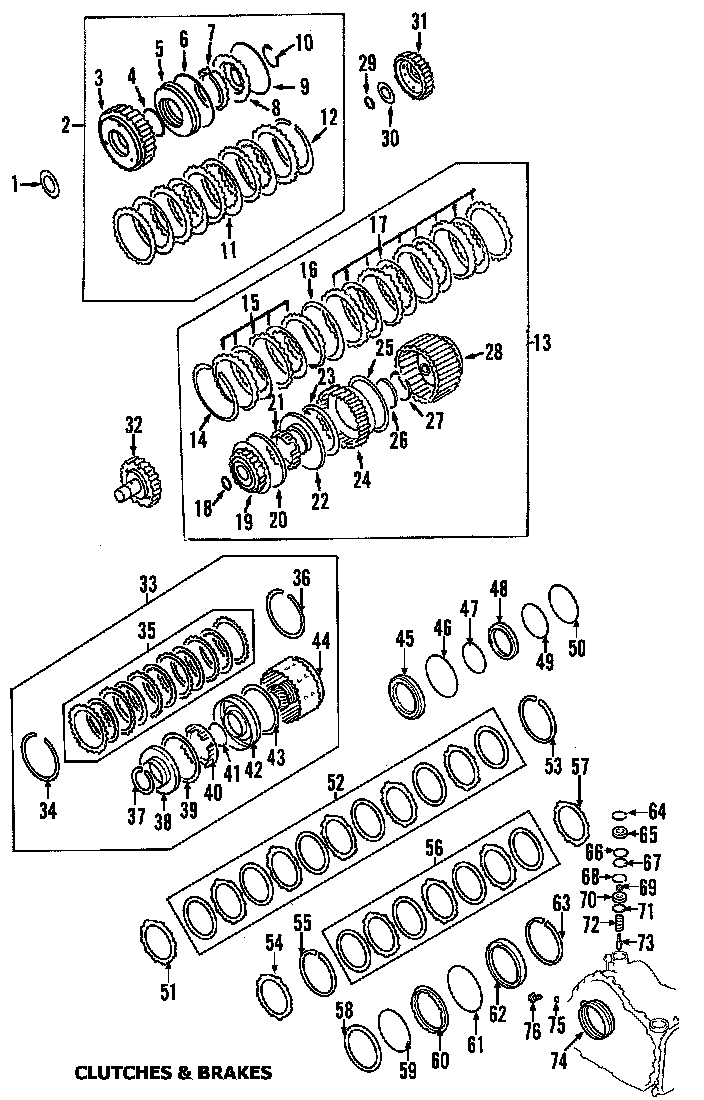 1
2
3
4
5
6
7
8
9
10
11
12
13
14
15
16
17
18
19
20
21
22
23
24
25
26
27
28
29
30
31
32
33
34
35
36
37
38
39
40
41
42
43
44
45
46
47
48
49
50
51
52
53
54
55
56
57
58
59
60
61
62
63
64
65
66
67
68
69
70
71
72
73
74
75
76

CLUTCHES & BRAKES