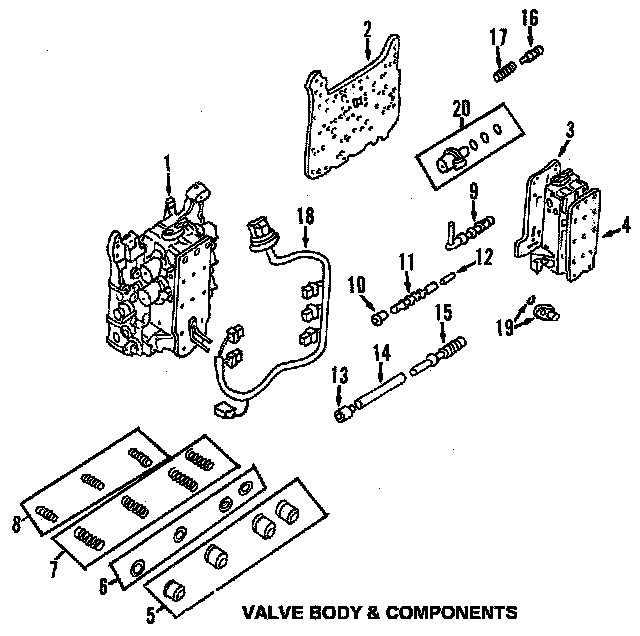 2
17
16
20
3
1
18
9
4
11
12
10
15
19
14
13
8
7
6
5
VALVE BODY & COMPONENTS