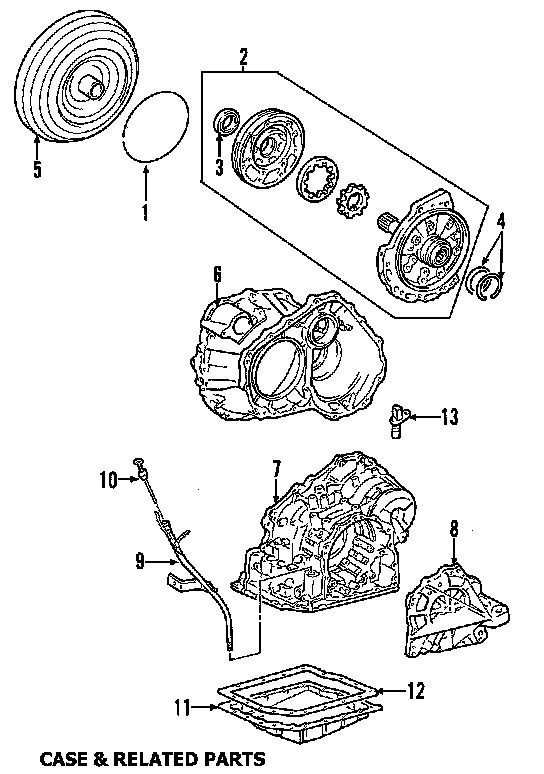 2
5
3
1
4
6
13
10
7
8
9
12
11
CASE & RELATED PARTS