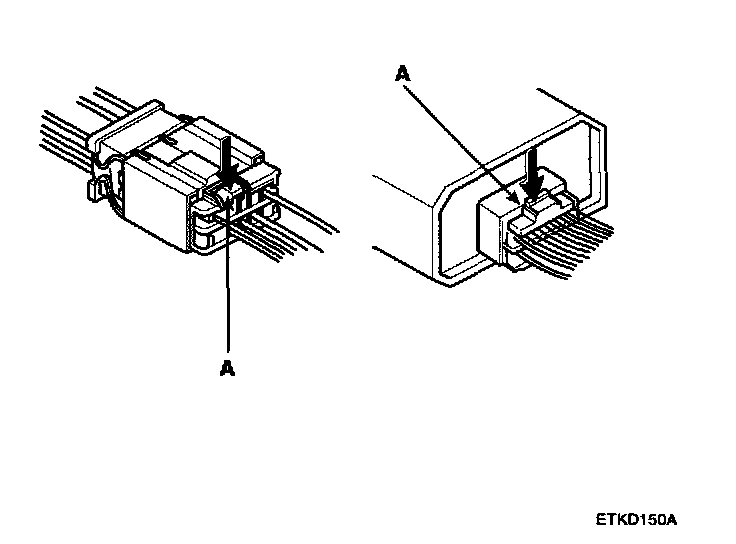 A

A

ETKD150A