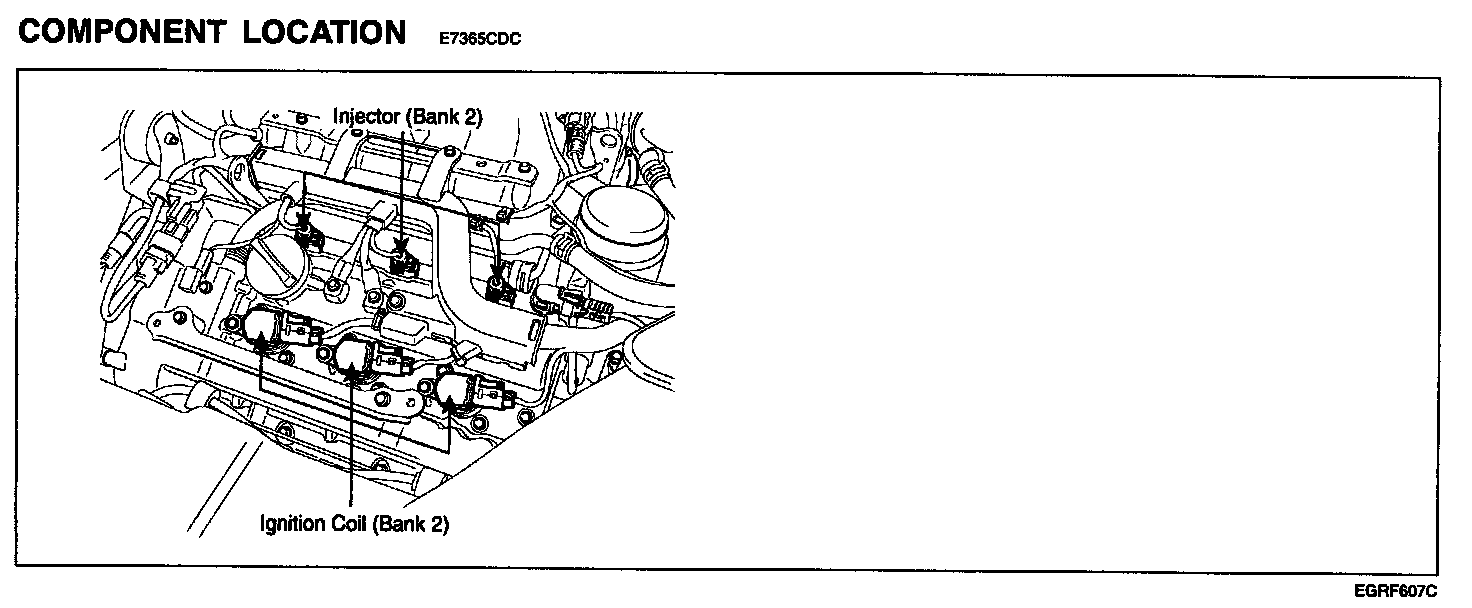 COMPONENT LOCATION E7365CDC

Injector (Bank 2)

Ignition Coil (Bank 2)

EGRF607C