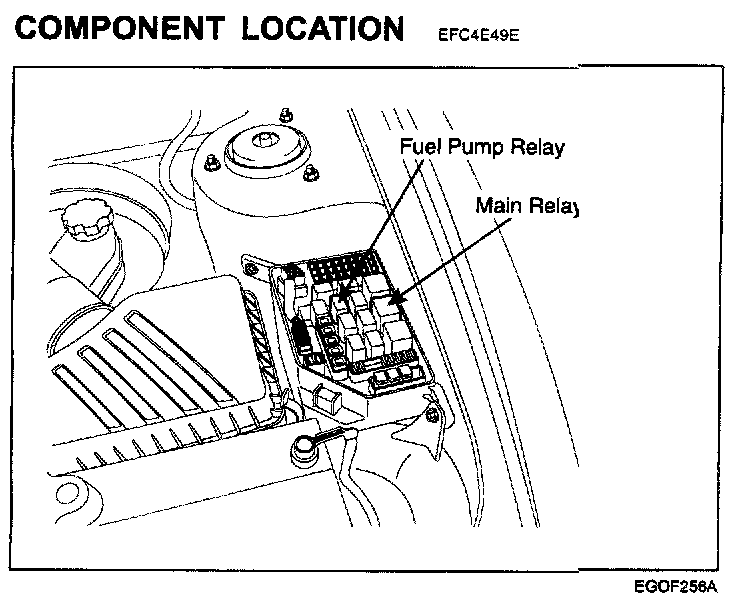 COMPONENT LOCATION EFC4E49E

Fuel Pump Relay

Main Relay

EGOF256A