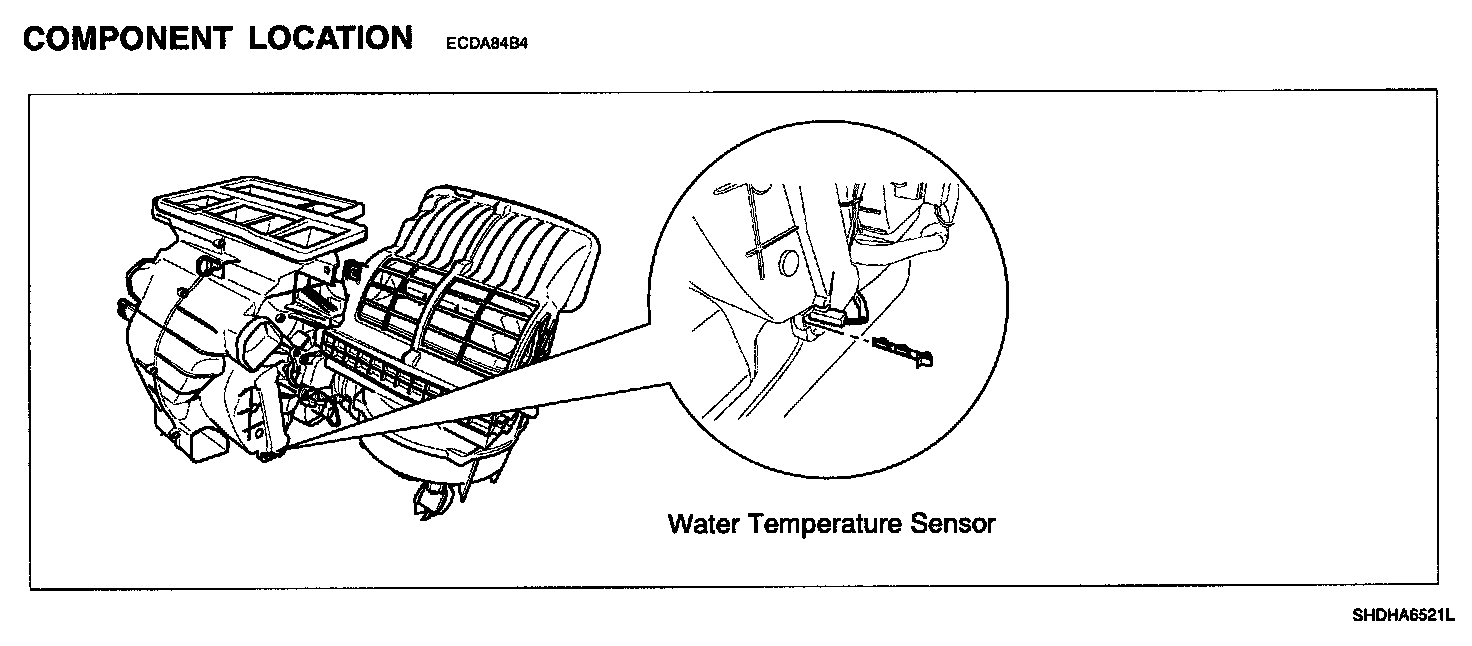 COMPONENT LOCATION ECDA84B4

Water Temperature Sensor

SHDHA6521L