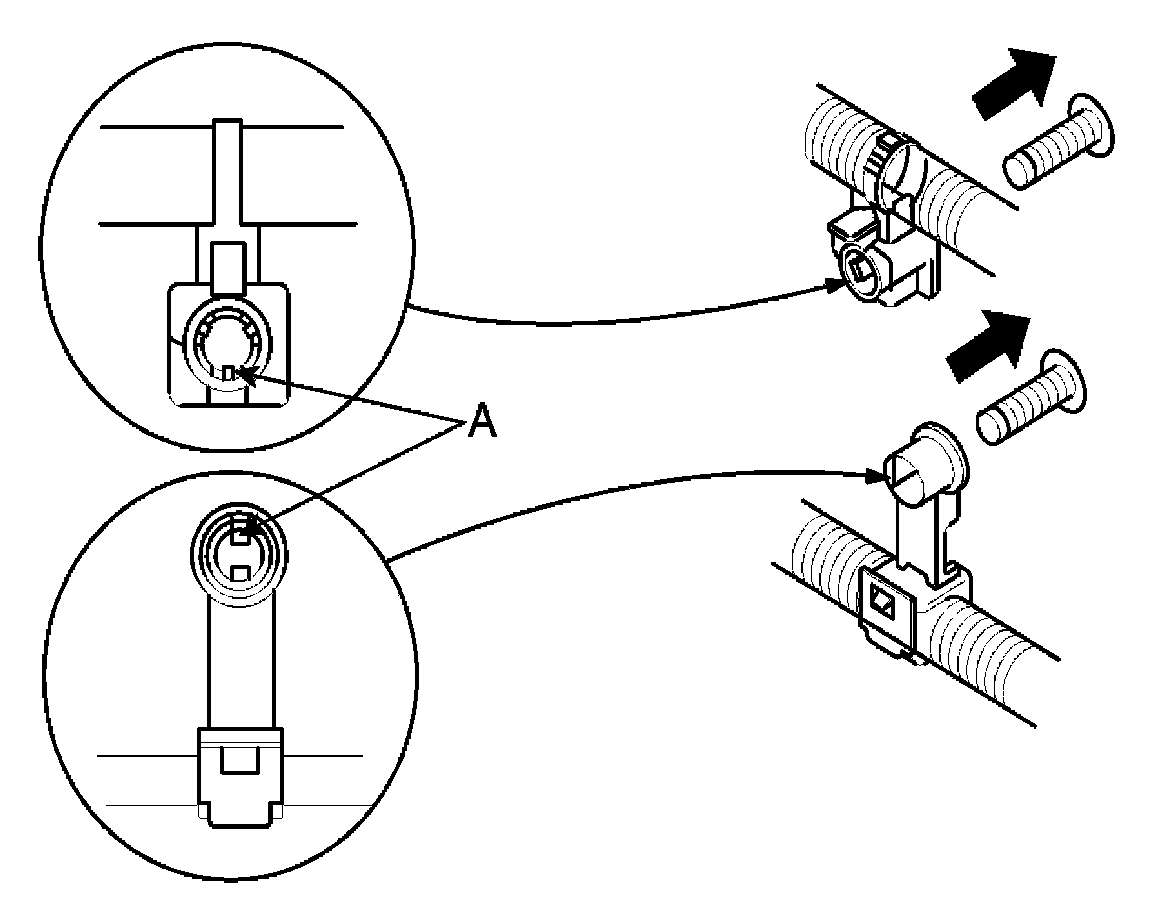 A