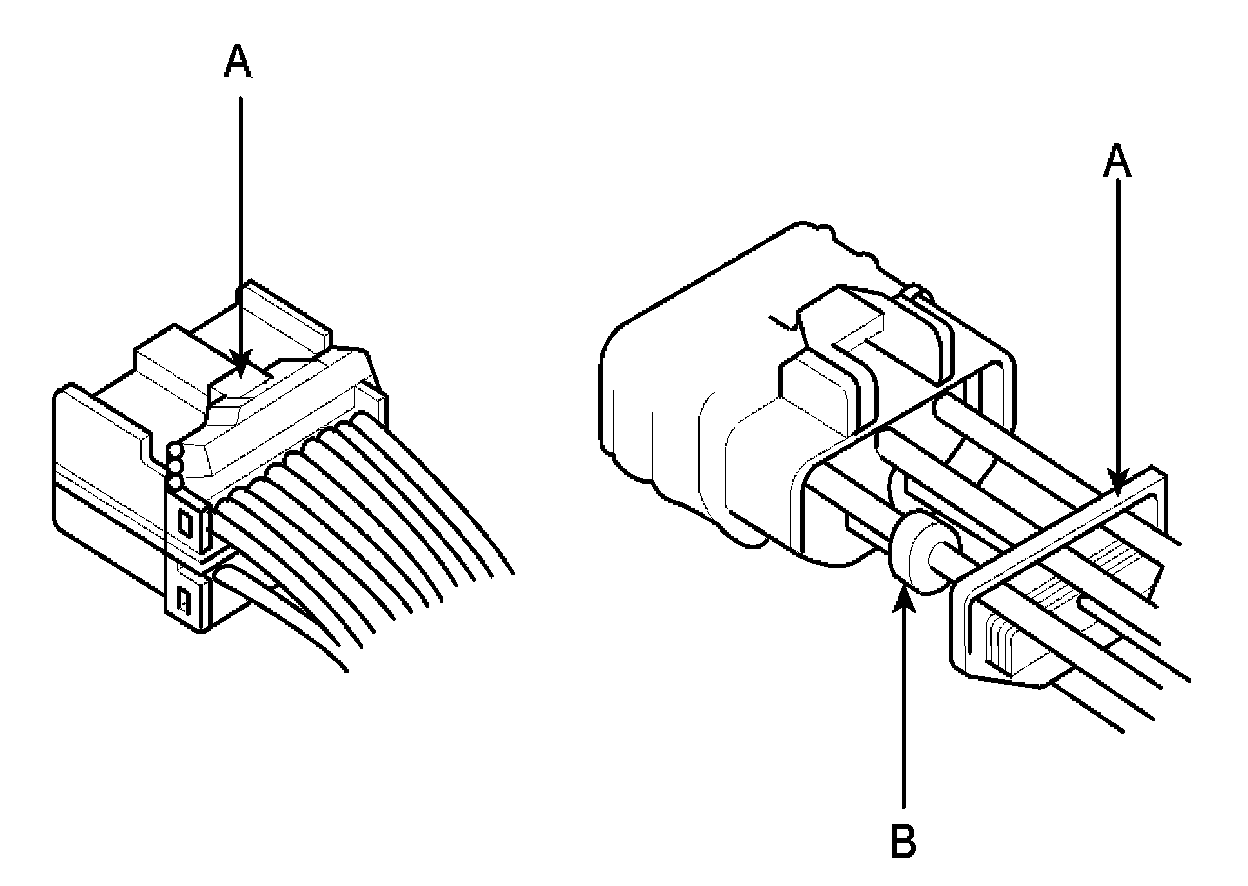 A

A

B