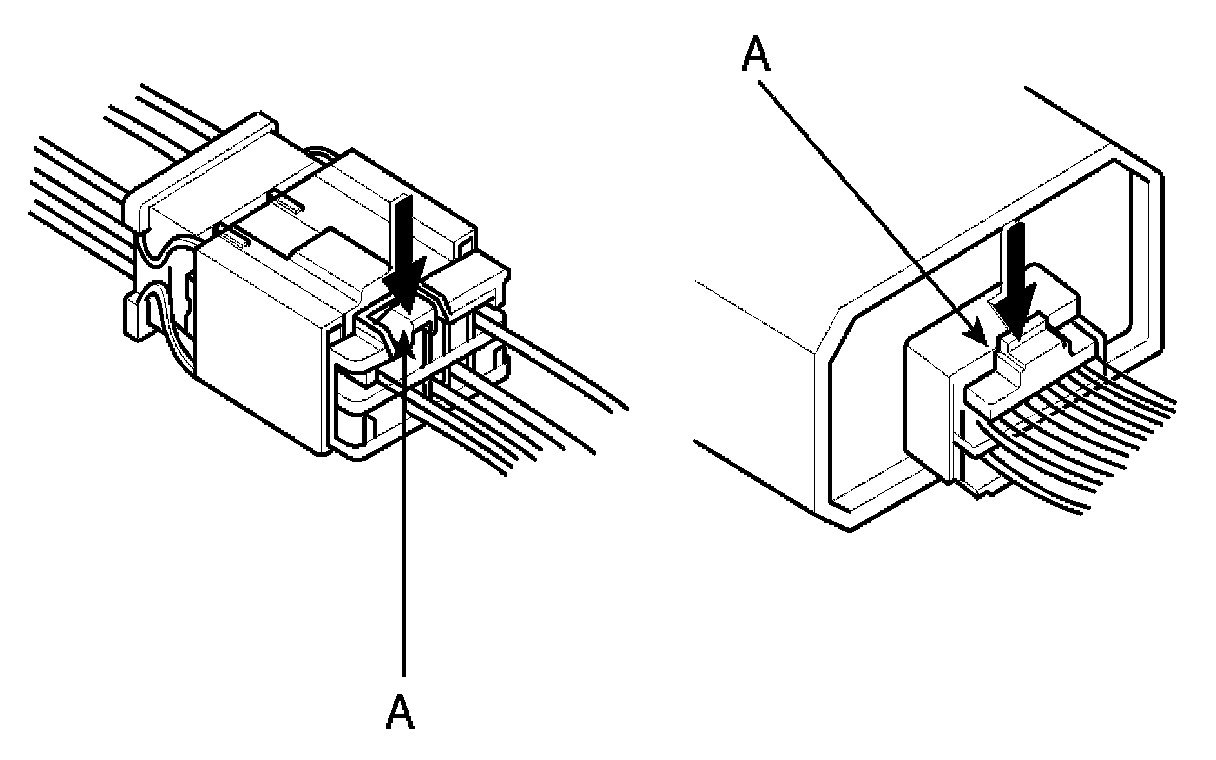 A

A