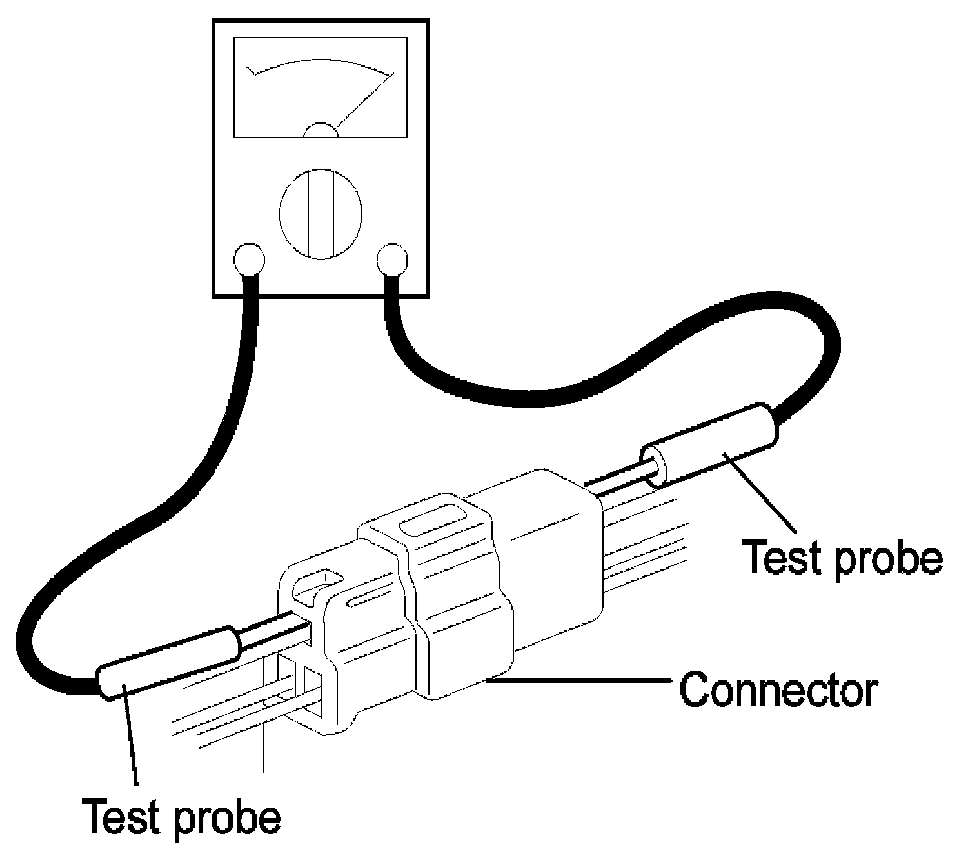 Test probe

Connector

Test probe