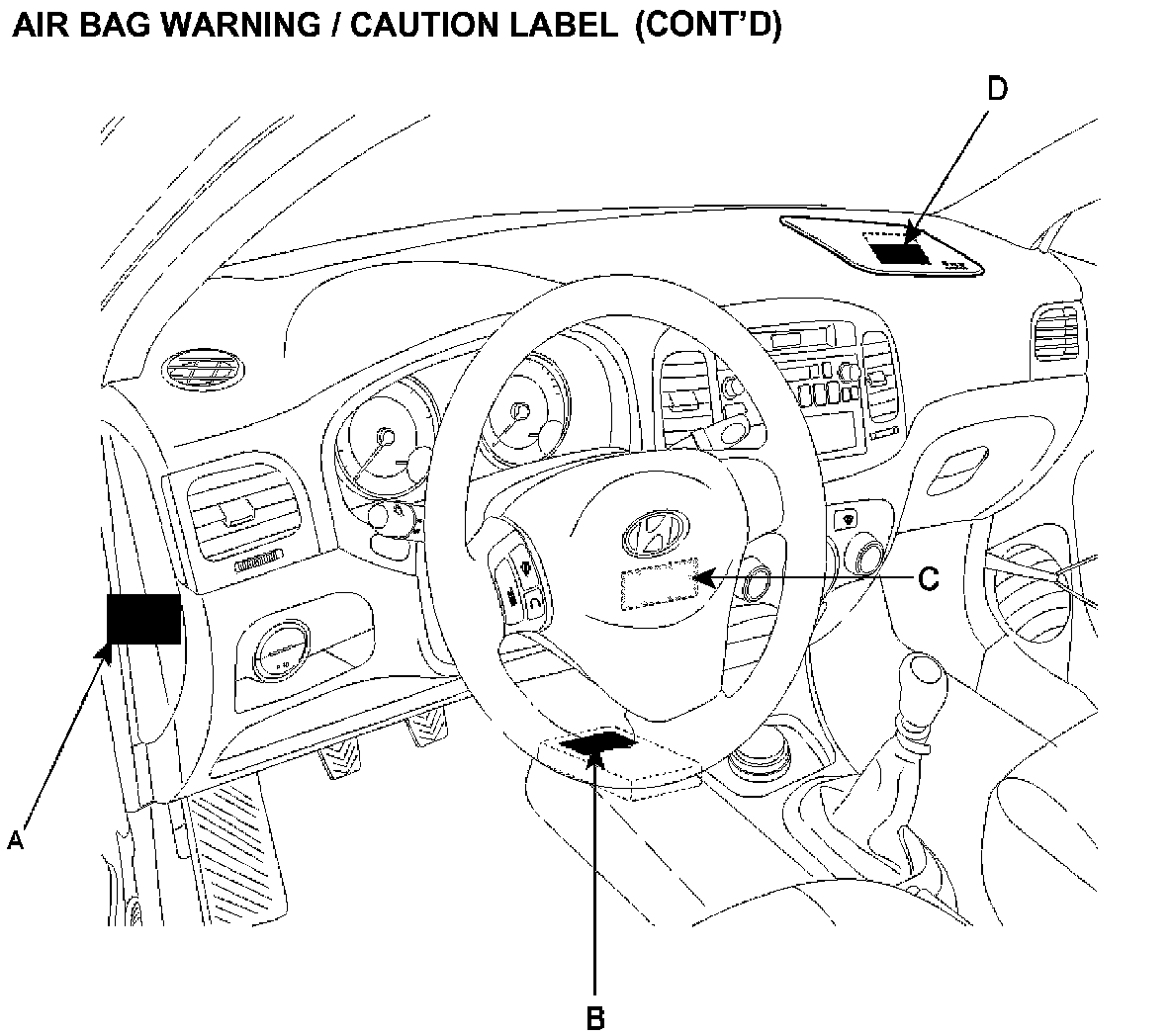 AIR BAG WARNING / CAUTION LABEL (CONT'D)

D

C

A

B