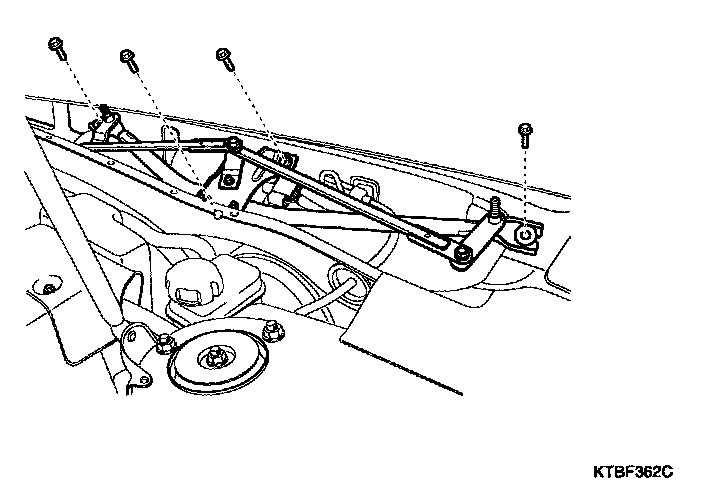 KTBF362C