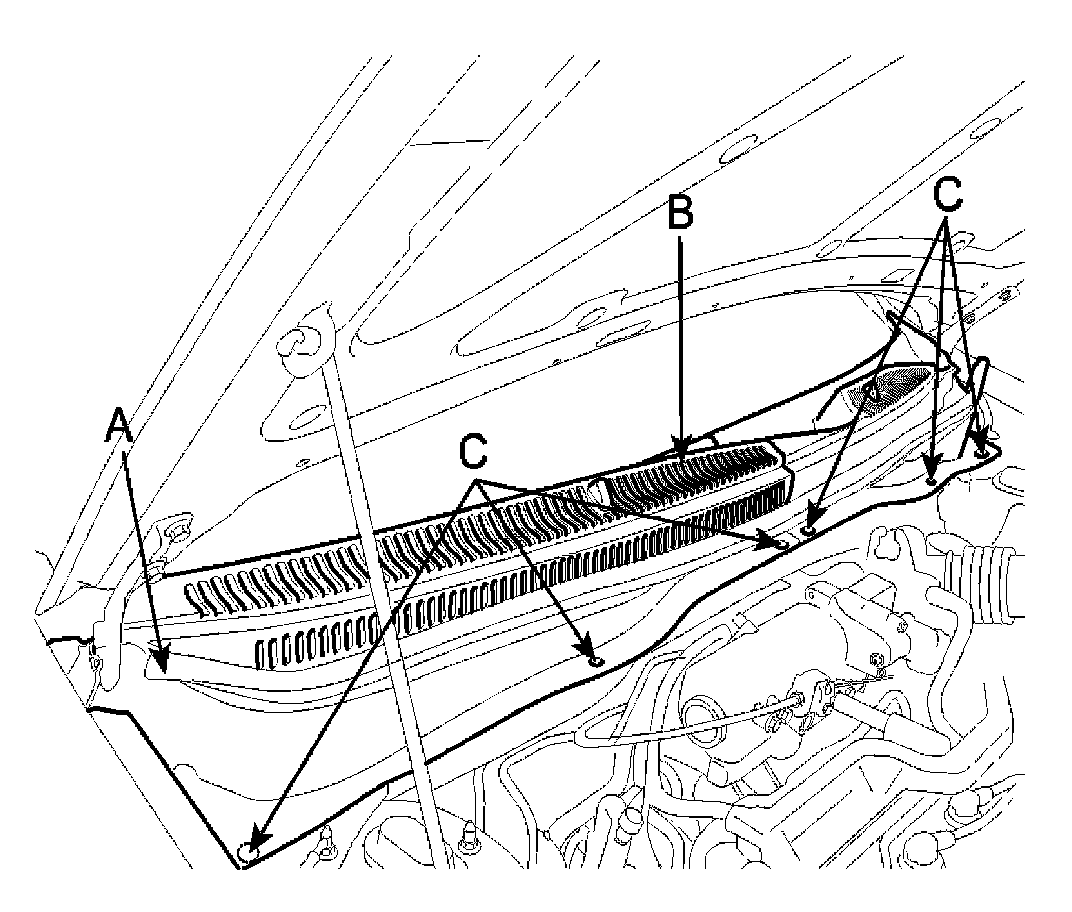 B
C
A
C