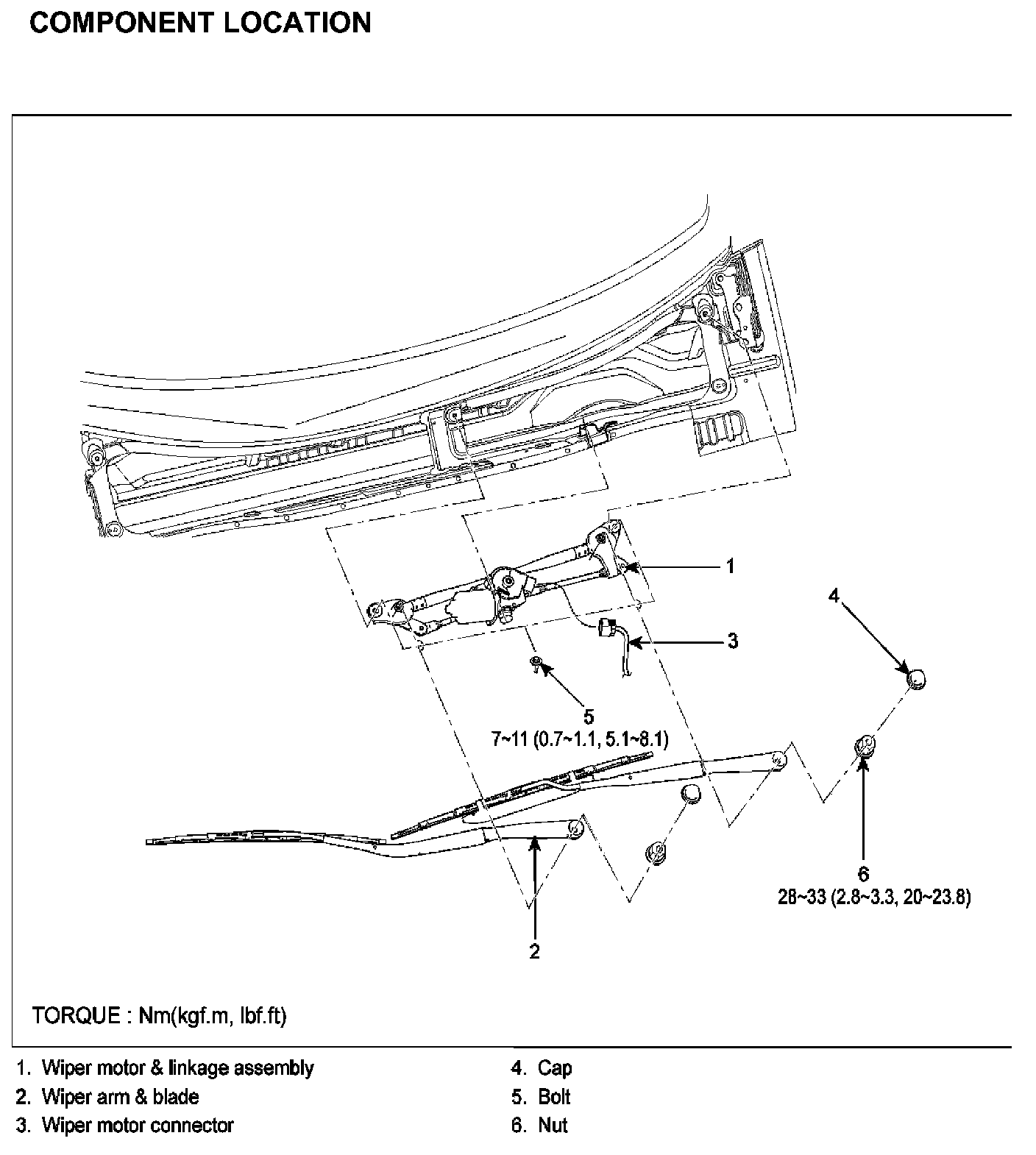 COMPONENT LOCATION

1

4

3

5

7~11 (0.7~1.1, 5.1~8.1)

6

28~33 (2.8~3.3, 20~23.8)

2

TORQUE : Nm(kgf.m, lbf.ft)

1. Wiper motor & linkage assembly
2. Wiper arm & blade
3. Wiper motor connector

4. Cap
5. Bolt
6. Nut