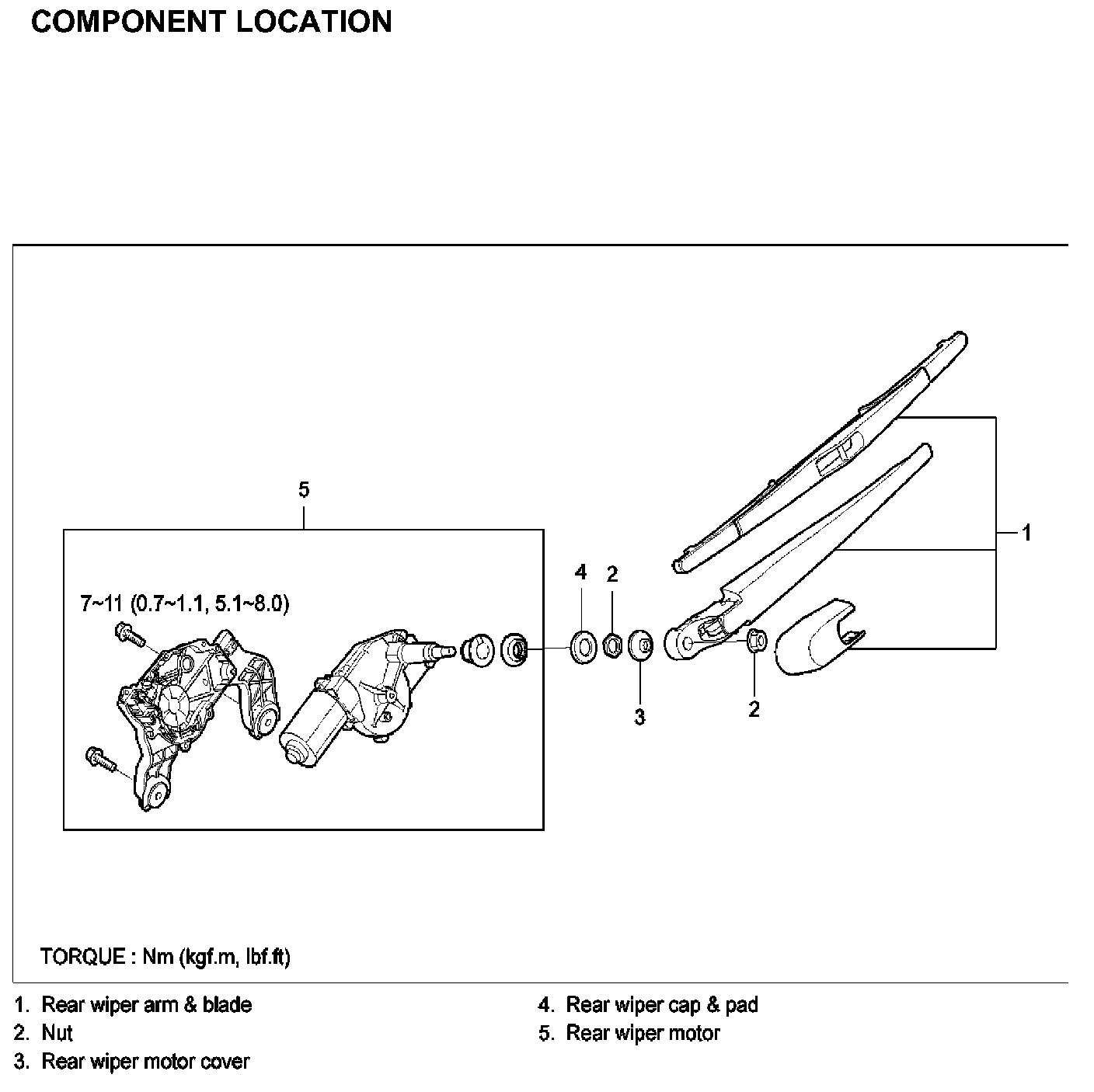 COMPONENT LOCATION

5

7~11 (0.7~1.1, 5.1~8.0)

4

2

3

2

1

TORQUE : Nm (kgf.m, lbf.ft)

1. Rear wiper arm & blade
2. Nut
3. Rear wiper motor cover

4. Rear wiper cap & pad
5. Rear wiper motor