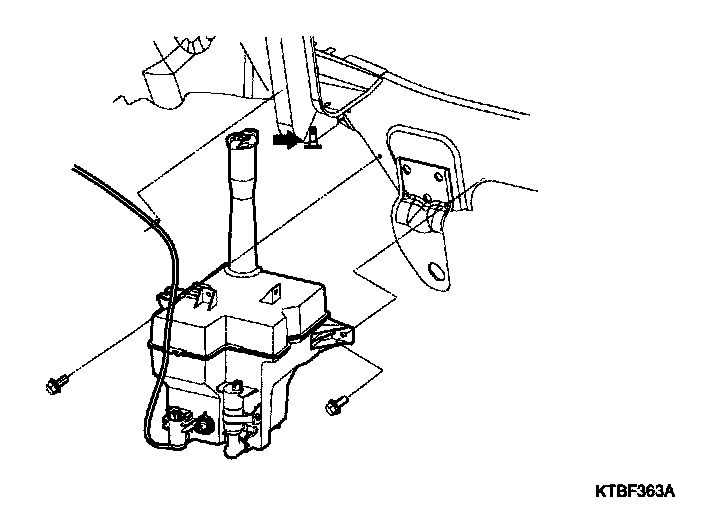 KTBF363A