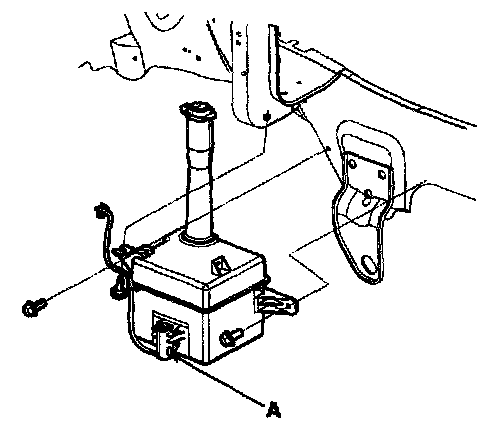 A