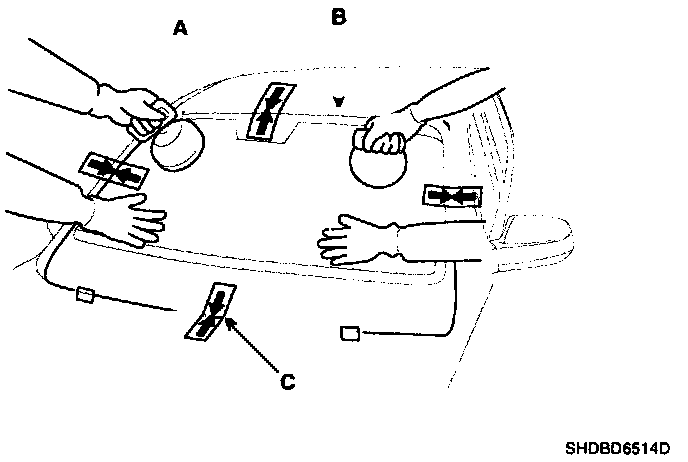 A

B

C

SHDBD6514D