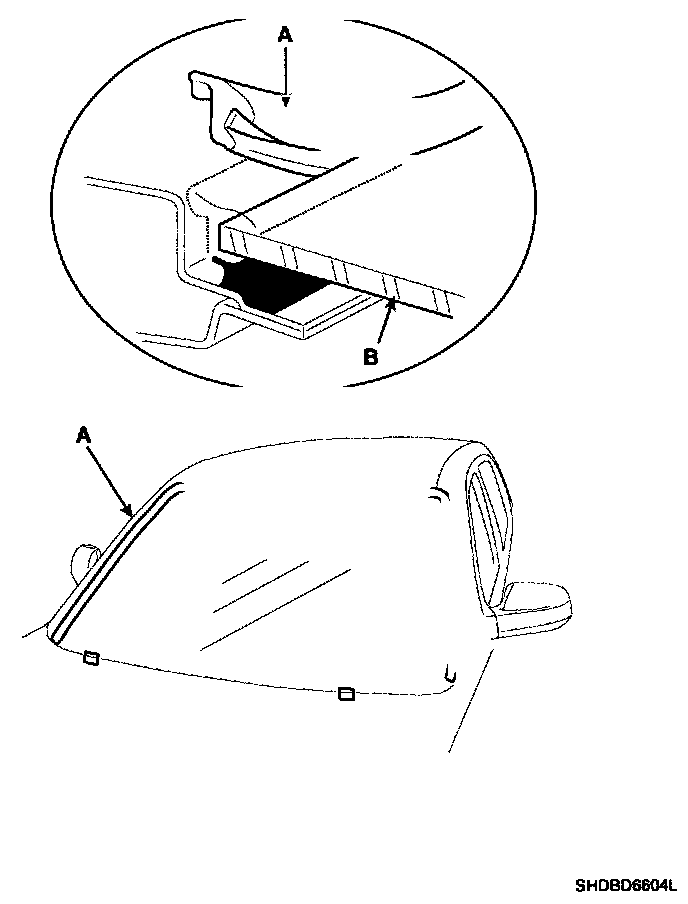 A

B

A

SHDBD6604L