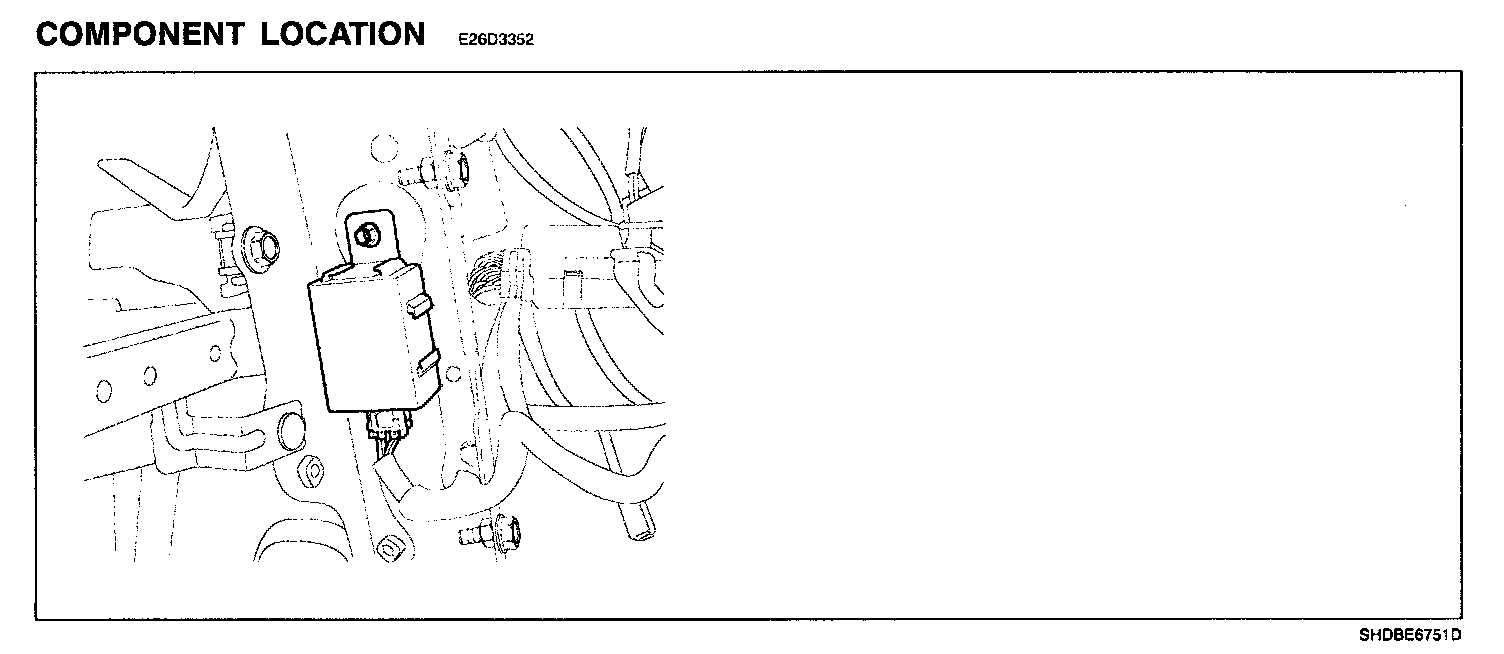 COMPONENT LOCATION E26D3352

SHDBE6751D