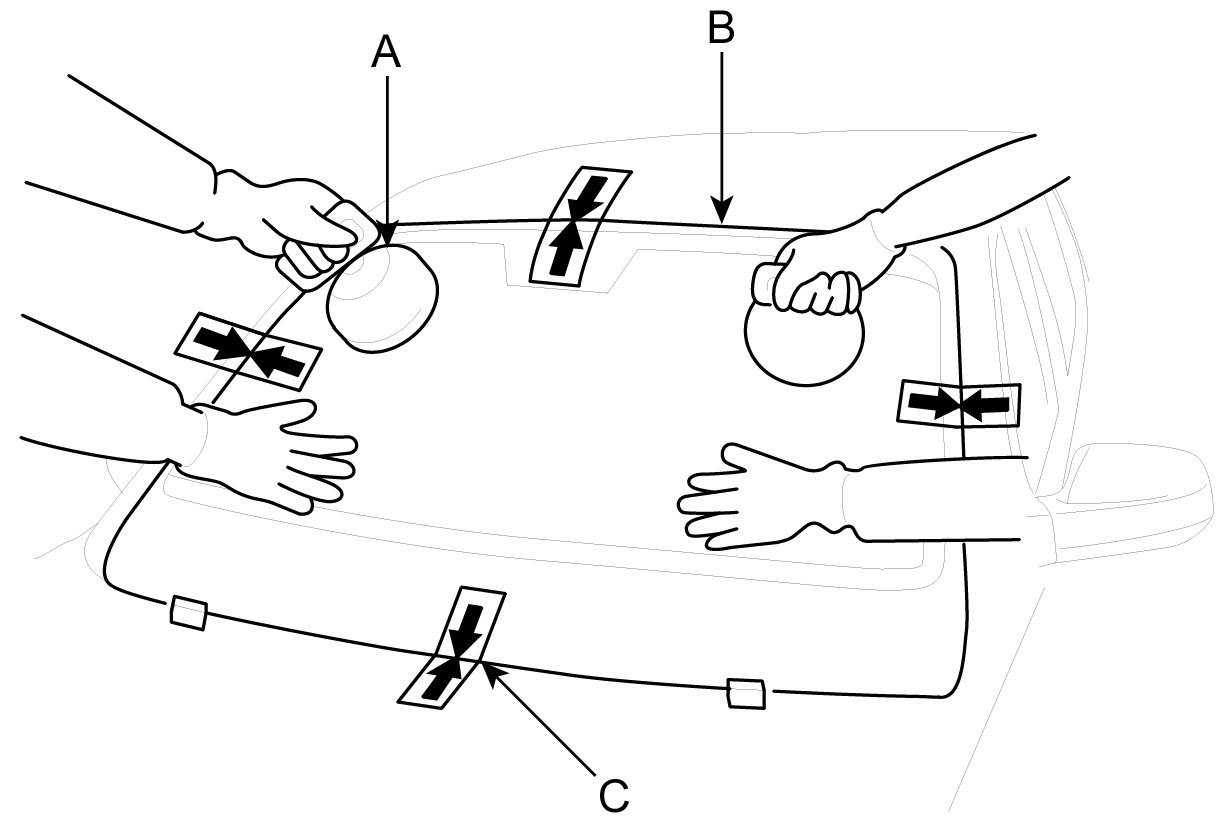 A
B
C