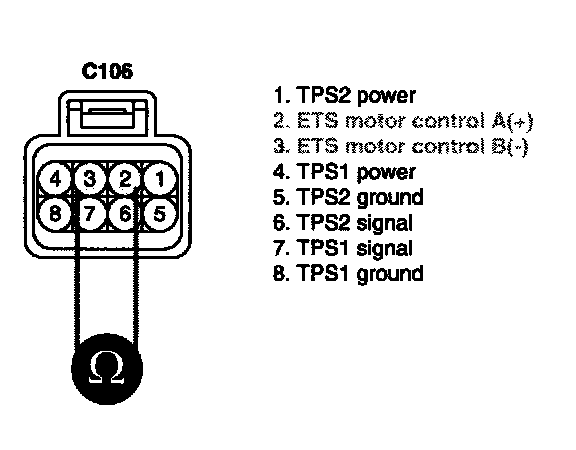 C106

4 3 2 1
8 7 6 5

Ω

1. TPS2 power
2. ETS motor control A(+)
3. ETS motor control B(-)
4. TPS1 power
5. TPS2 ground
6. TPS2 signal
7. TPS1 signal
8. TPS1 ground