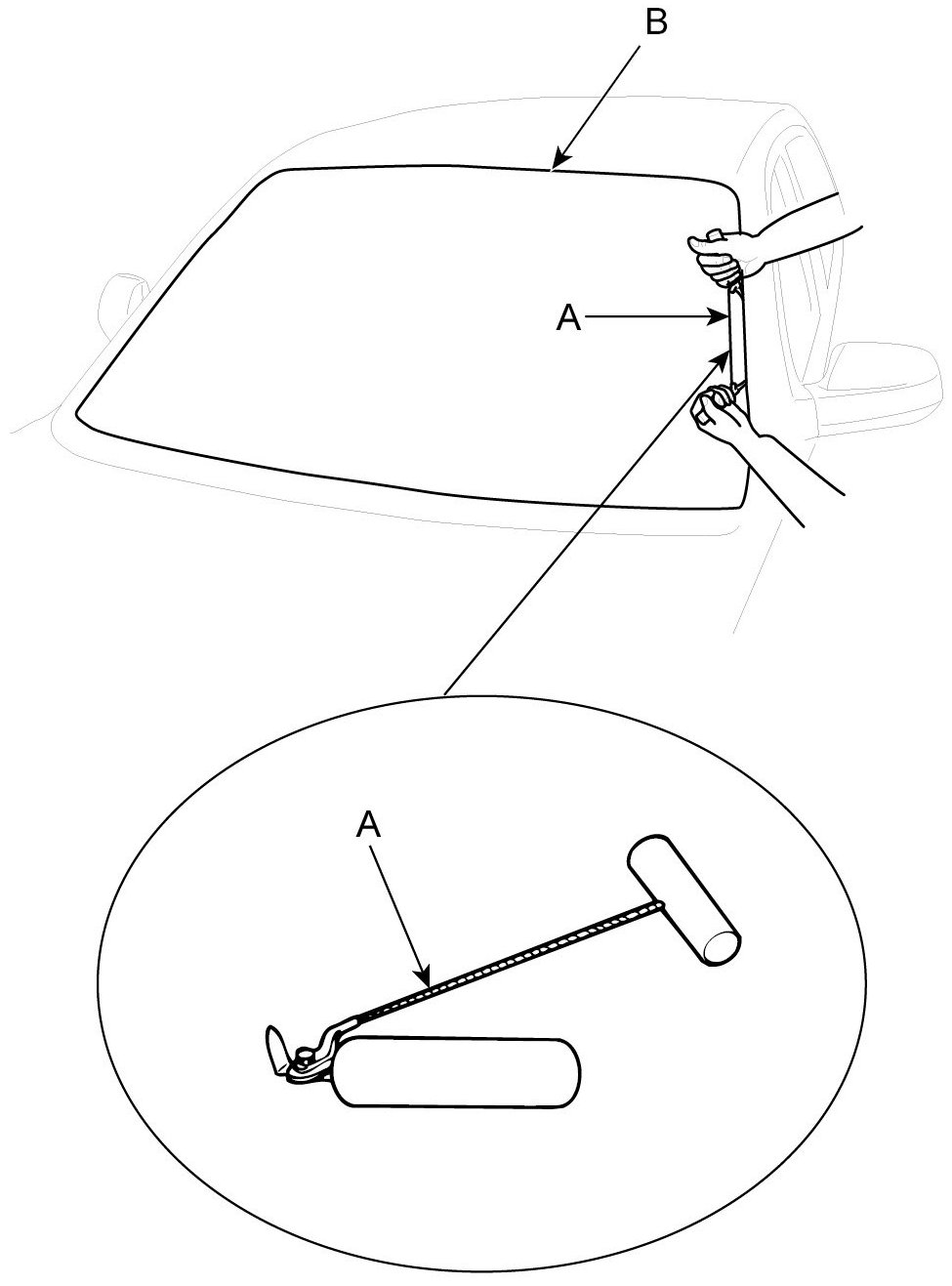 B

A

A