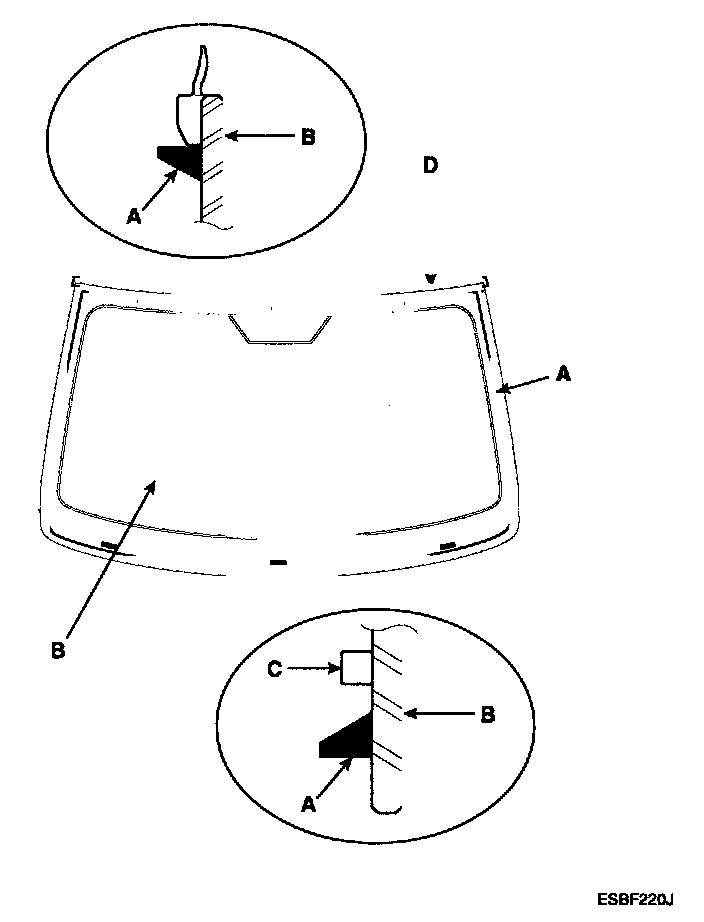 B
A
D
A
B
C
B
A
ESBF220J